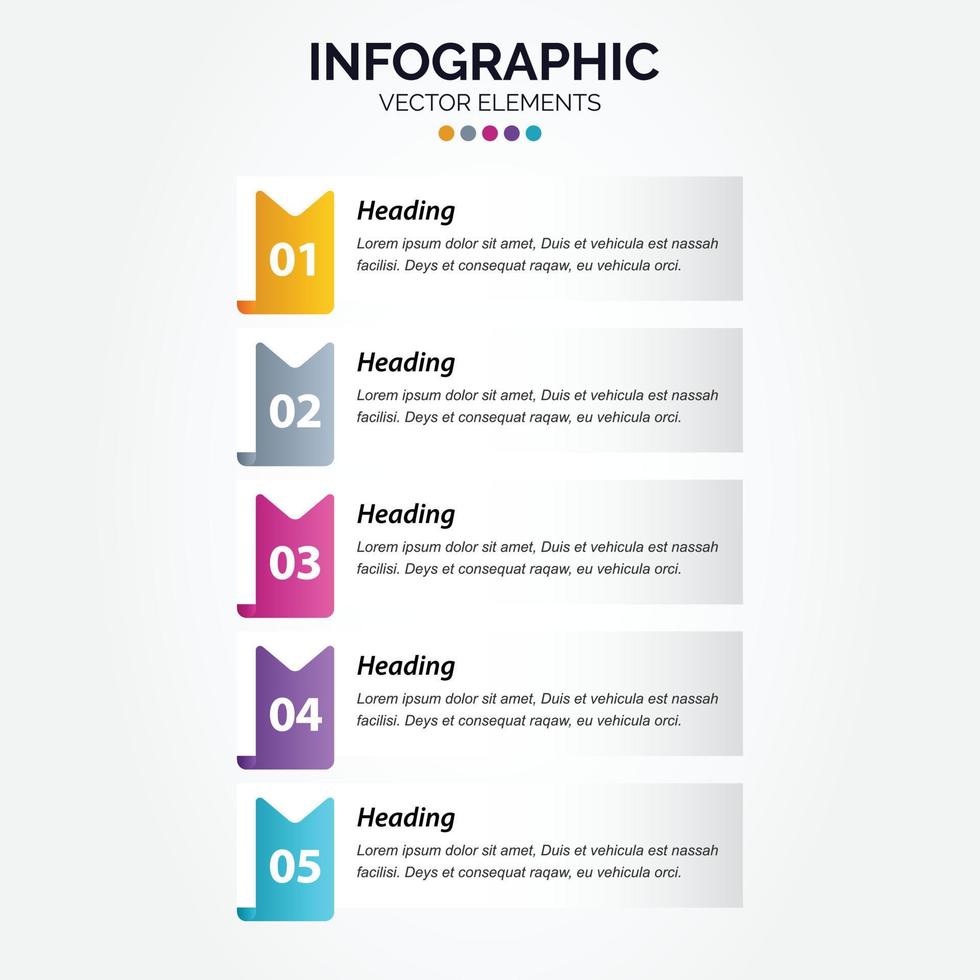 INFOGRAPHIC
VECTOR ELEMENTS

01
Heading
Lorem ipsum dolor sit amet, Duis et vehicula est nassah facilisi. Deys et consequat raqaw, eu vehicula orci.

02
Heading
Lorem ipsum dolor sit amet, Duis et vehicula est nassah facilisi. Deys et consequat raqaw, eu vehicula orci.

03
Heading
Lorem ipsum dolor sit amet, Duis et vehicula est nassah facilisi. Deys et consequat raqaw, eu vehicula orci.

04
Heading
Lorem ipsum dolor sit amet, Duis et vehicula est nassah facilisi. Deys et consequat raqaw, eu vehicula orci.

05
Heading
Lorem ipsum dolor sit amet, Duis et vehicula est nassah facilisi. Deys et consequat raqaw, eu vehicula orci.