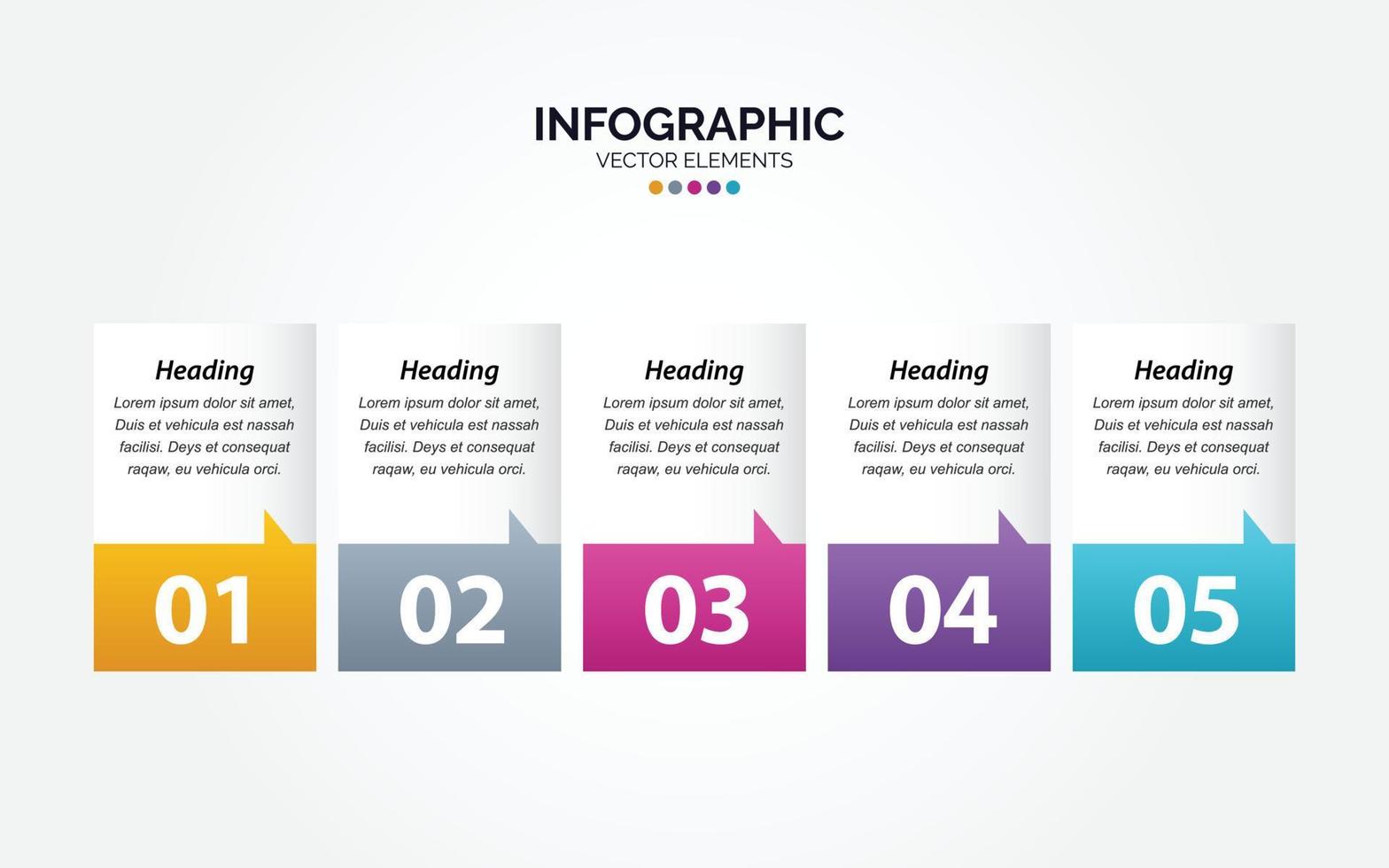 INFOGRAPHIC
VECTOR ELEMENTS

Heading
Lorem ipsum dolor sit amet, Duis et vehicula est nassah facilisi. Deys et consequat raqaw, eu vehicula orci.

01

Heading
Lorem ipsum dolor sit amet, Duis et vehicula est nassah facilisi. Deys et consequat raqaw, eu vehicula orci.

02

Heading
Lorem ipsum dolor sit amet, Duis et vehicula est nassah facilisi. Deys et consequat raqaw, eu vehicula orci.

03

Heading
Lorem ipsum dolor sit amet, Duis et vehicula est nassah facilisi. Deys et consequat raqaw, eu vehicula orci.

04

Heading
Lorem ipsum dolor sit amet, Duis et vehicula est nassah facilisi. Deys et consequat raqaw, eu vehicula orci.

05