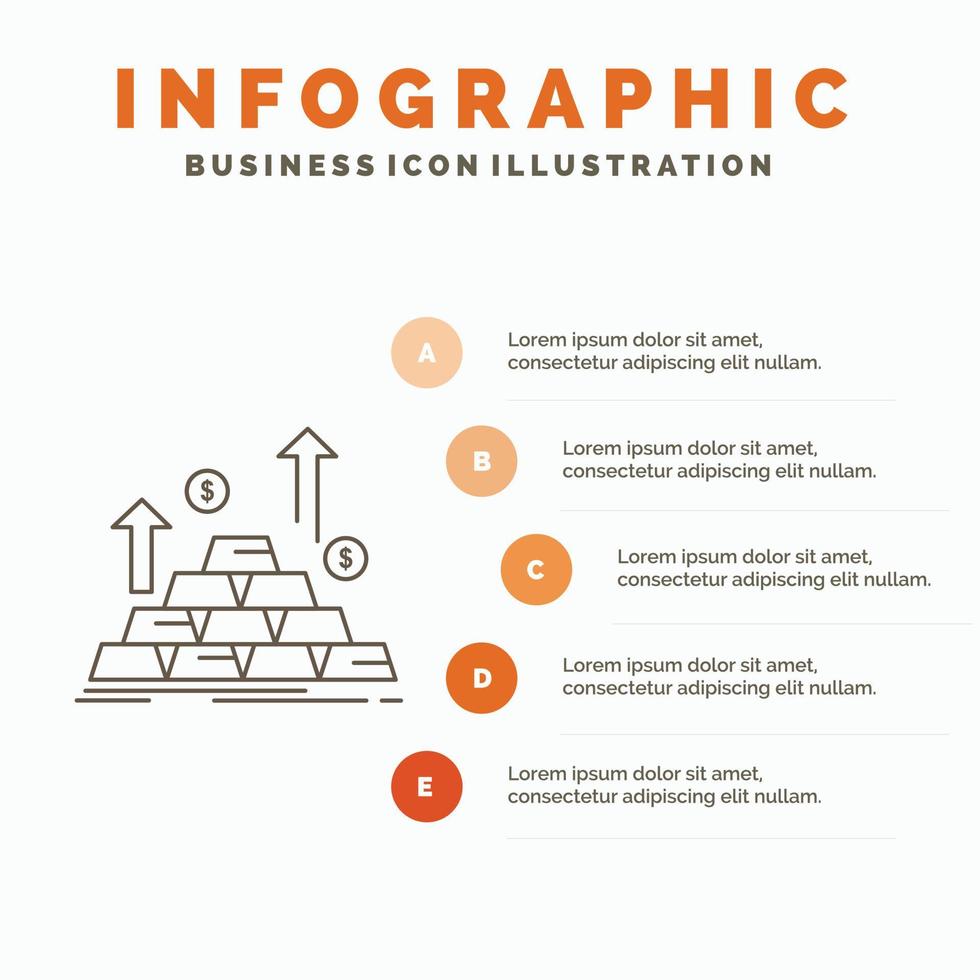 INFOGRAPHIC
BUSINESS ICON ILLUSTRATION

$
$

A
Lorem ipsum dolor sit amet, consectetur adipiscing elit nullam.

B
Lorem ipsum dolor sit amet, consectetur adipiscing elit nullam.

C
Lorem ipsum dolor sit amet, consectetur adipiscing elit nullam.

D
Lorem ipsum dolor sit amet, consectetur adipiscing elit nullam.

E
Lorem ipsum dolor sit amet, consectetur adipiscing elit nullam.