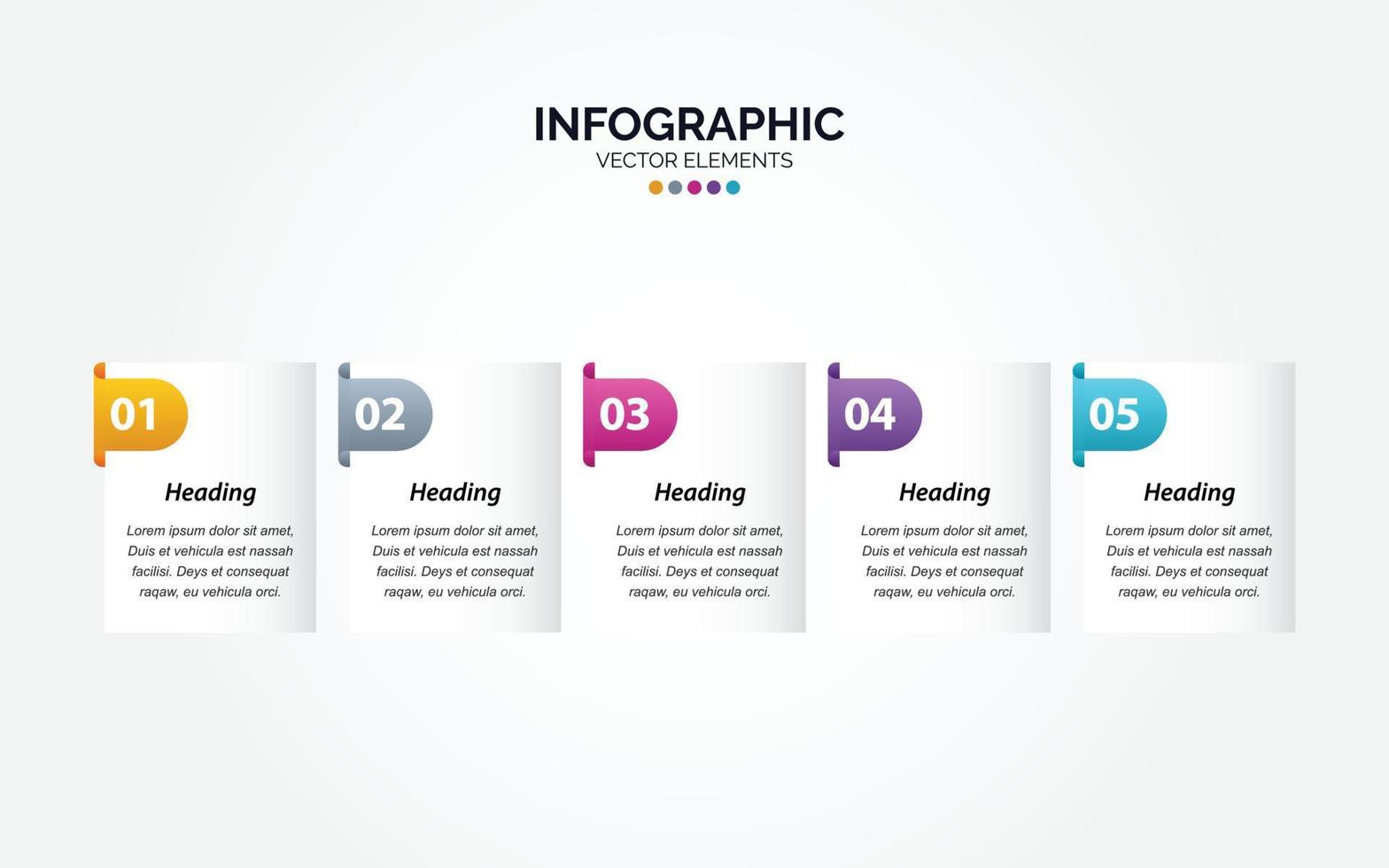 INFOGRAPHIC
VECTOR ELEMENTS

01
Heading
Lorem ipsum dolor sit amet, Duis et vehicula est nassah facilisi. Deys et consequat raqaw, eu vehicula orci.

02
Heading
Lorem ipsum dolor sit amet, Duis et vehicula est nassah facilisi. Deys et consequat raqaw, eu vehicula orci.

03
Heading
Lorem ipsum dolor sit amet, Duis et vehicula est nassah facilisi. Deys et consequat raqaw, eu vehicula orci.

04
Heading
Lorem ipsum dolor sit amet, Duis et vehicula est nassah facilisi. Deys et consequat raqaw, eu vehicula orci.

05
Heading
Lorem ipsum dolor sit amet, Duis et vehicula est nassah facilisi. Deys et consequat raqaw, eu vehicula orci.