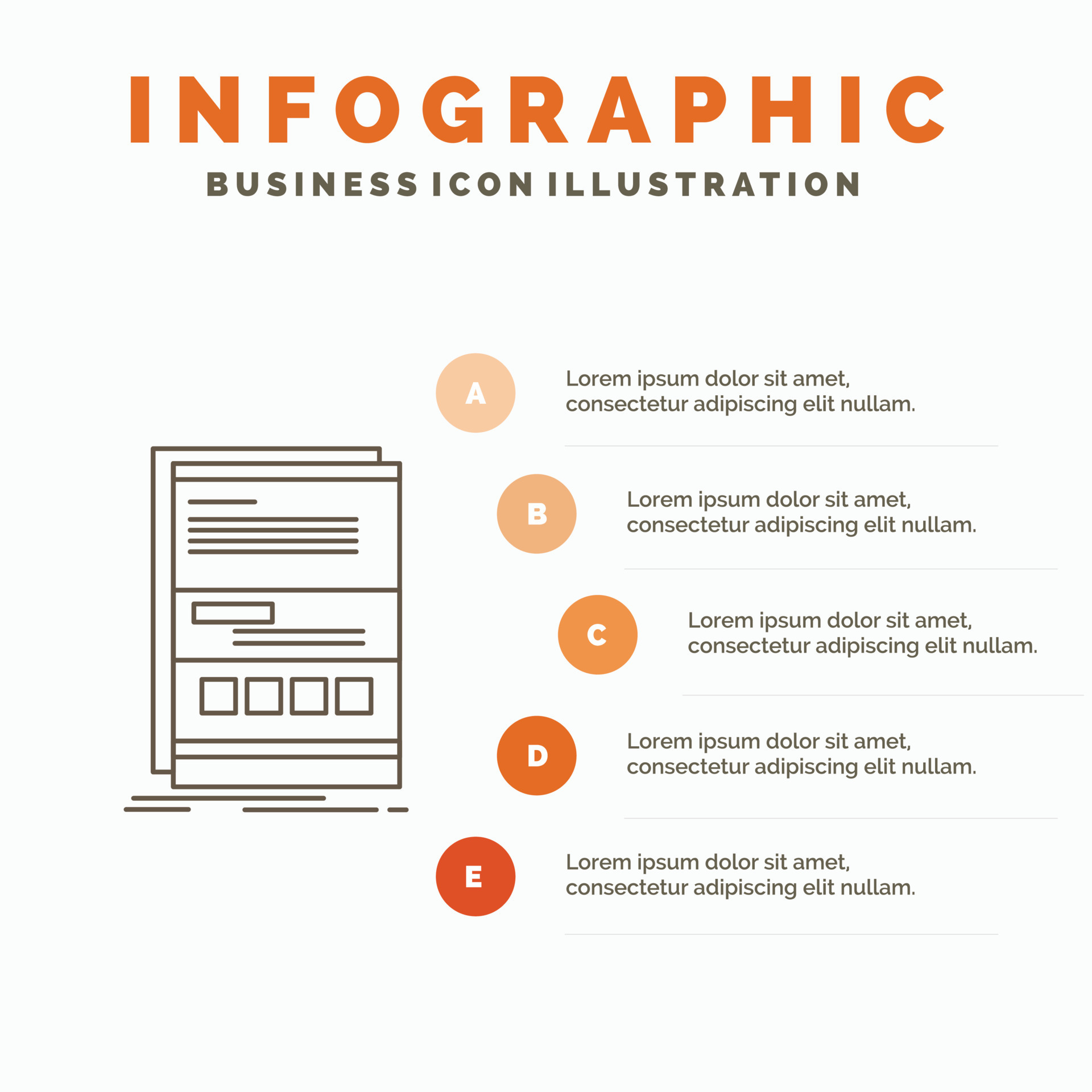 INFOGRAPHIC

BUSINESS ICON ILLUSTRATION

A

Lorem ipsum dolor sit amet, consectetur adipiscing elit nullam.

B

Lorem ipsum dolor sit amet, consectetur adipiscing elit nullam.

C

Lorem ipsum dolor sit amet, consectetur adipiscing elit nullam.

D

Lorem ipsum dolor sit amet, consectetur adipiscing elit nullam.

E

Lorem ipsum dolor sit amet, consectetur adipiscing elit nullam.