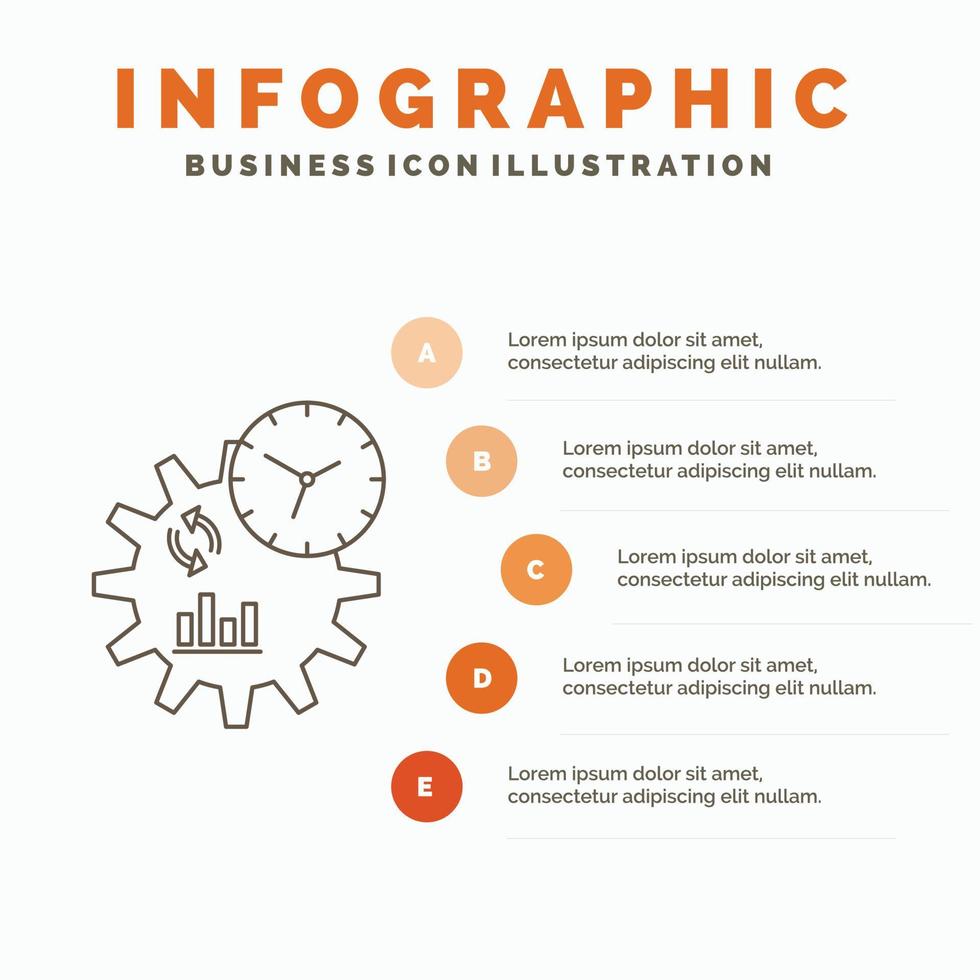 INFOGRAPHIC
BUSINESS ICON ILLUSTRATION

A
Lorem ipsum dolor sit amet, consectetur adipiscing elit nullam.

B
Lorem ipsum dolor sit amet, consectetur adipiscing elit nullam.

C
Lorem ipsum dolor sit amet, consectetur adipiscing elit nullam.

D
Lorem ipsum dolor sit amet, consectetur adipiscing elit nullam.

E
Lorem ipsum dolor sit amet, consectetur adipiscing elit nullam.