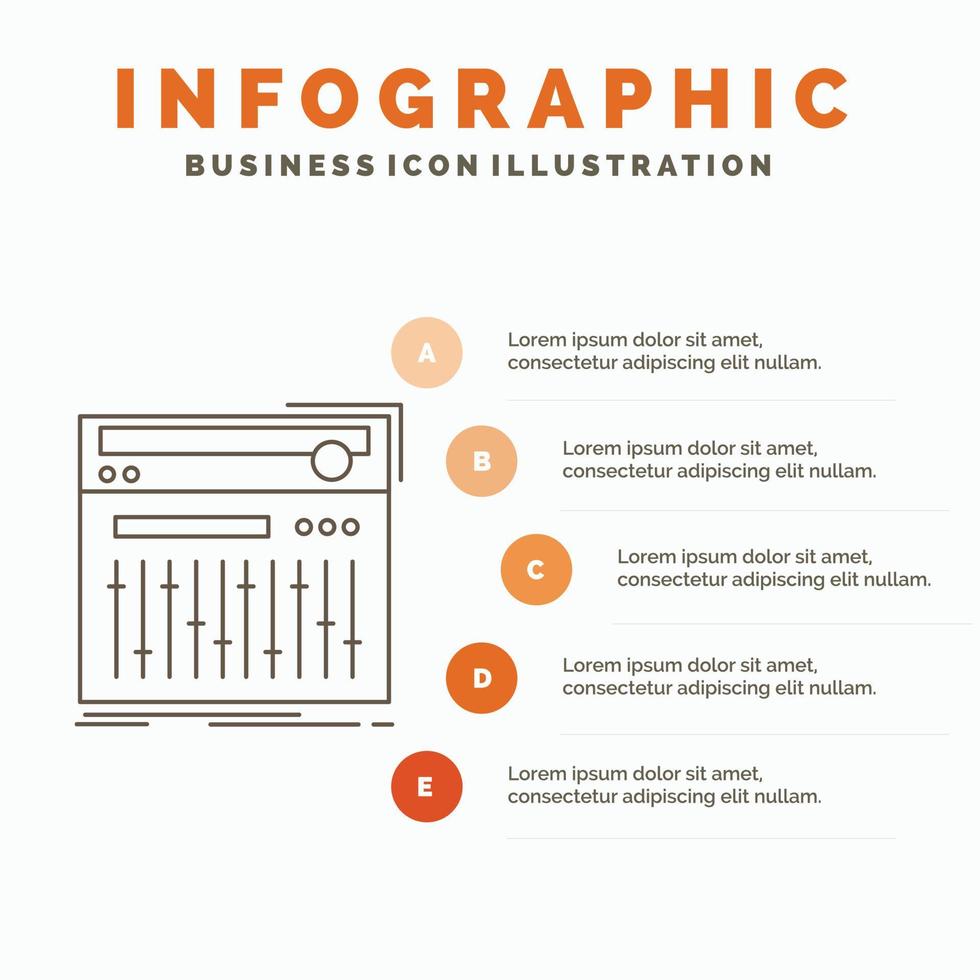 INFOGRAPHIC
BUSINESS ICON ILLUSTRATION

A
Lorem ipsum dolor sit amet, consectetur adipiscing elit nullam.

B
Lorem ipsum dolor sit amet, consectetur adipiscing elit nullam.

C
Lorem ipsum dolor sit amet, consectetur adipiscing elit nullam.

D
Lorem ipsum dolor sit amet, consectetur adipiscing elit nullam.

E
Lorem ipsum dolor sit amet, consectetur adipiscing elit nullam.