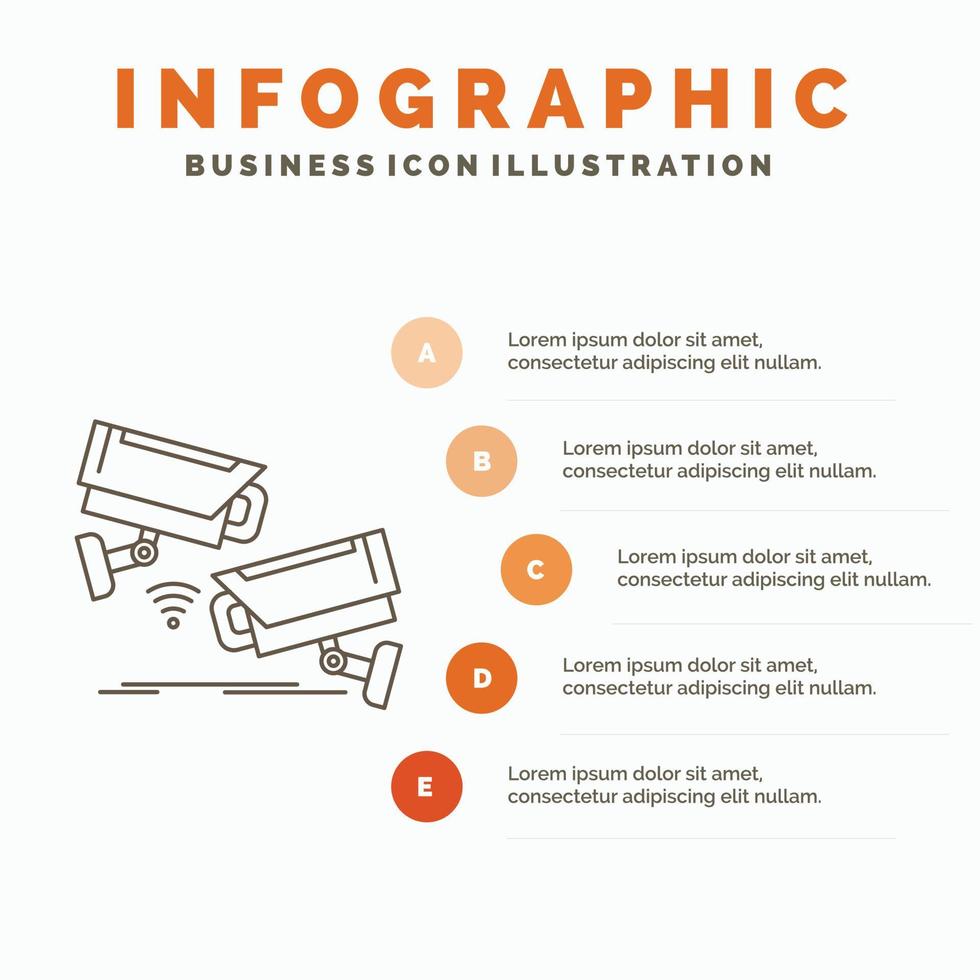 INFOGRAPHIC
BUSINESS ICON ILLUSTRATION

A
Lorem ipsum dolor sit amet, consectetur adipiscing elit nullam.

B
Lorem ipsum dolor sit amet, consectetur adipiscing elit nullam.

C
Lorem ipsum dolor sit amet, consectetur adipiscing elit nullam.

D
Lorem ipsum dolor sit amet, consectetur adipiscing elit nullam.

E
Lorem ipsum dolor sit amet, consectetur adipiscing elit nullam.