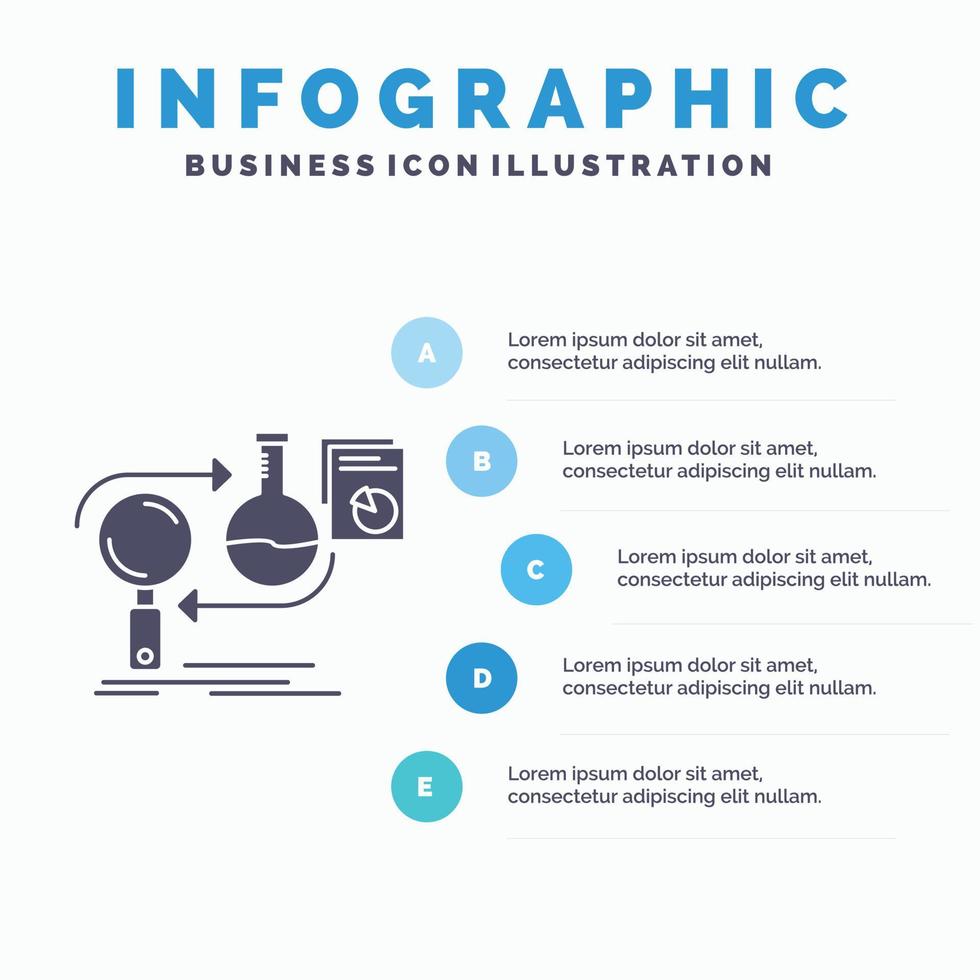 INFOGRAPHIC
BUSINESS ICON ILLUSTRATION

A
Lorem ipsum dolor sit amet, consectetur adipiscing elit nullam.

B
Lorem ipsum dolor sit amet, consectetur adipiscing elit nullam.

C
Lorem ipsum dolor sit amet, consectetur adipiscing elit nullam.

D
Lorem ipsum dolor sit amet, consectetur adipiscing elit nullam.

E
Lorem ipsum dolor sit amet, consectetur adipiscing elit nullam.