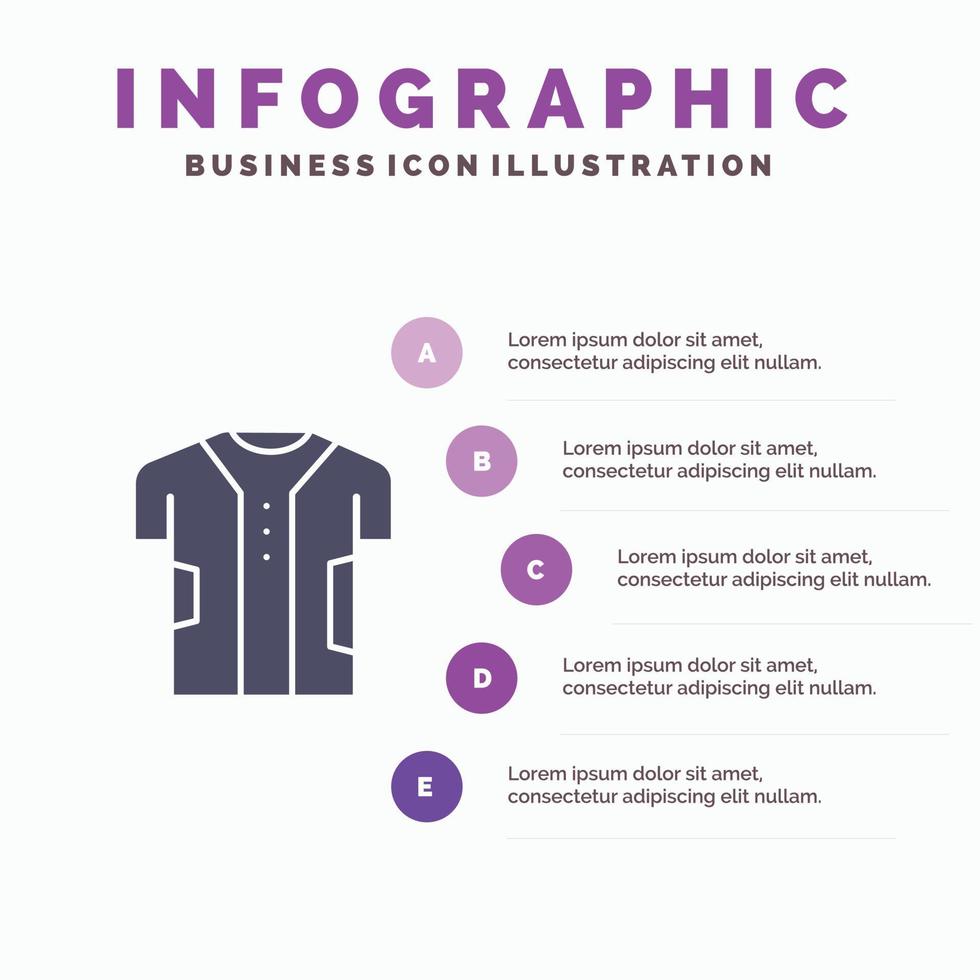 INFOGRAPHIC
BUSINESS ICON ILLUSTRATION

A
Lorem ipsum dolor sit amet, consectetur adipiscing elit nullam.

B
Lorem ipsum dolor sit amet, consectetur adipiscing elit nullam.

C
Lorem ipsum dolor sit amet, consectetur adipiscing elit nullam.

D
Lorem ipsum dolor sit amet, consectetur adipiscing elit nullam.

E
Lorem ipsum dolor sit amet, consectetur adipiscing elit nullam.