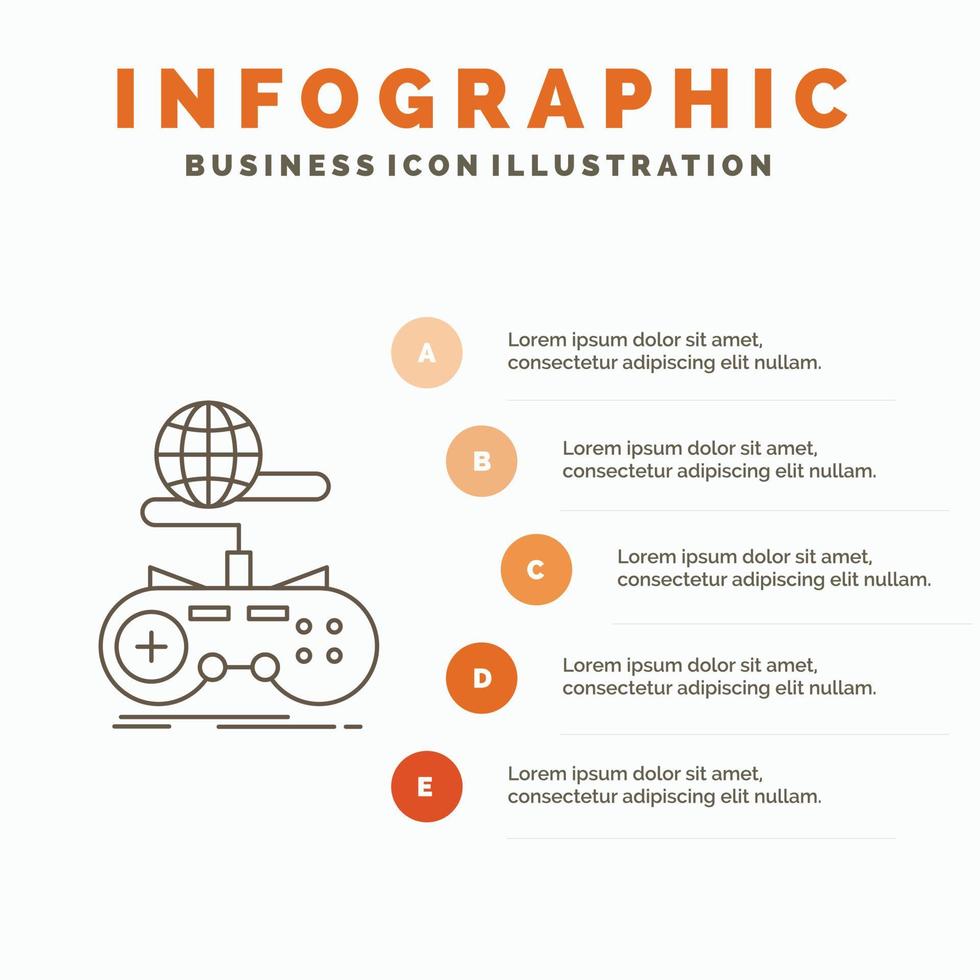 INFOGRAPHIC
BUSINESS ICON ILLUSTRATION

A
Lorem ipsum dolor sit amet, consectetur adipiscing elit nullam.

B
Lorem ipsum dolor sit amet, consectetur adipiscing elit nullam.

C
Lorem ipsum dolor sit amet, consectetur adipiscing elit nullam.

D
Lorem ipsum dolor sit amet, consectetur adipiscing elit nullam.

E
Lorem ipsum dolor sit amet, consectetur adipiscing elit nullam.