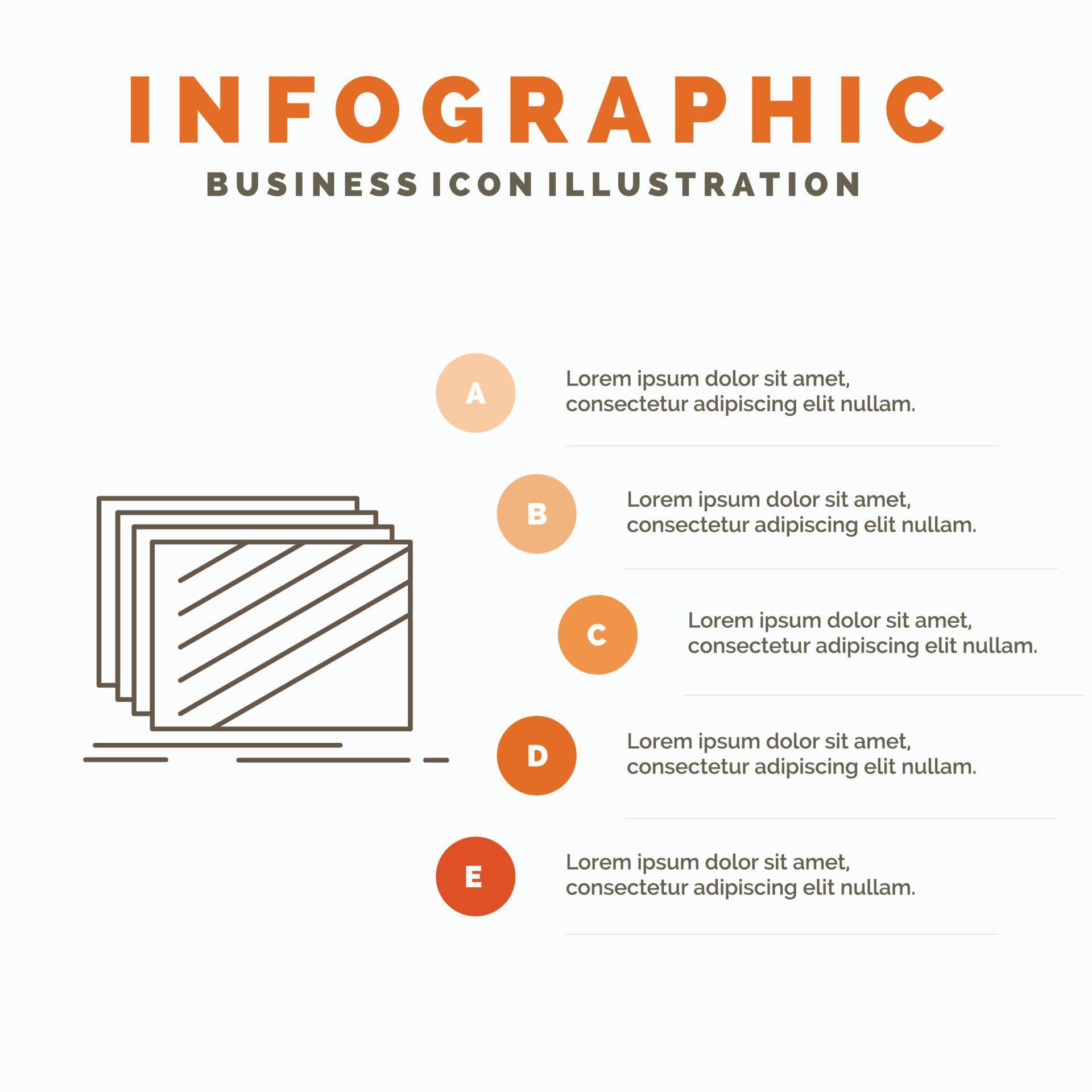 INFOGRAPHIC
BUSINESS ICON ILLUSTRATION

A
Lorem ipsum dolor sit amet, consectetur adipiscing elit nullam.

B
Lorem ipsum dolor sit amet, consectetur adipiscing elit nullam.

C
Lorem ipsum dolor sit amet, consectetur adipiscing elit nullam.

D
Lorem ipsum dolor sit amet, consectetur adipiscing elit nullam.

E
Lorem ipsum dolor sit amet, consectetur adipiscing elit nullam.