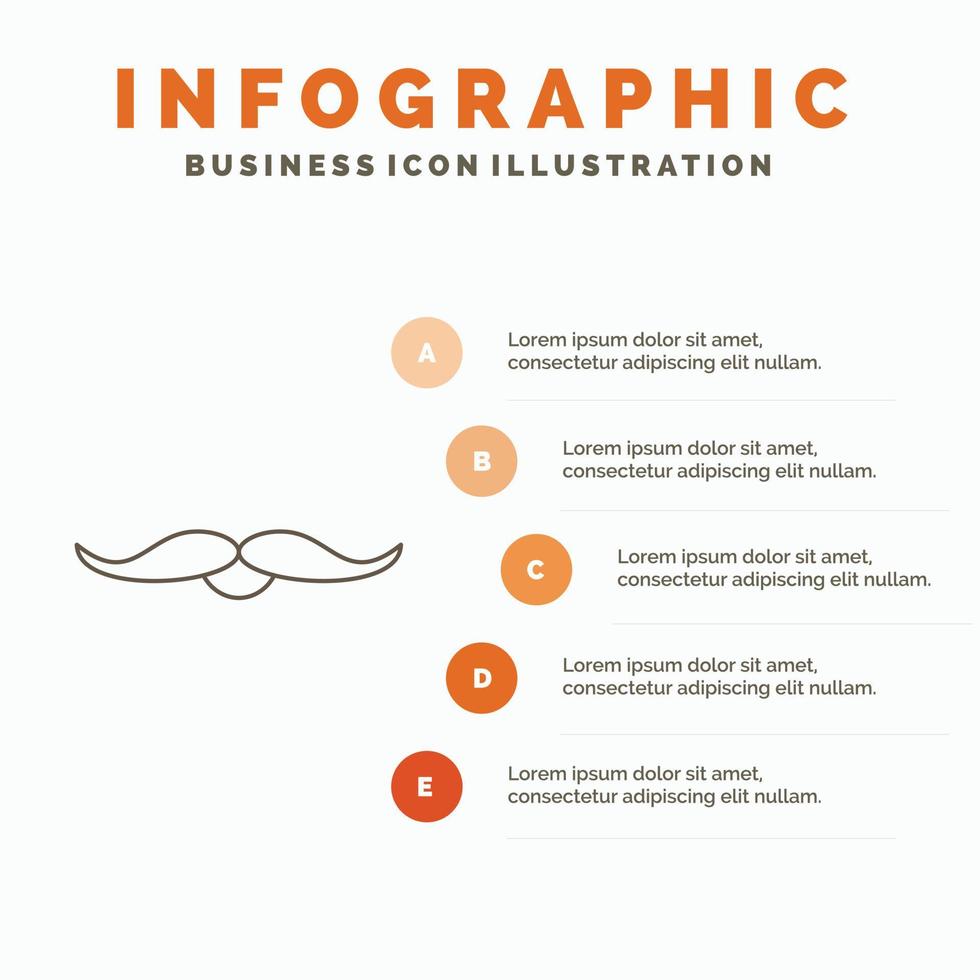 INFOGRAPHIC

BUSINESS ICON ILLUSTRATION

A

Lorem ipsum dolor sit amet, consectetur adipiscing elit nullam.

B

Lorem ipsum dolor sit amet, consectetur adipiscing elit nullam.

C

Lorem ipsum dolor sit amet, consectetur adipiscing elit nullam.

D

Lorem ipsum dolor sit amet, consectetur adipiscing elit nullam.

E

Lorem ipsum dolor sit amet, consectetur adipiscing elit nullam.