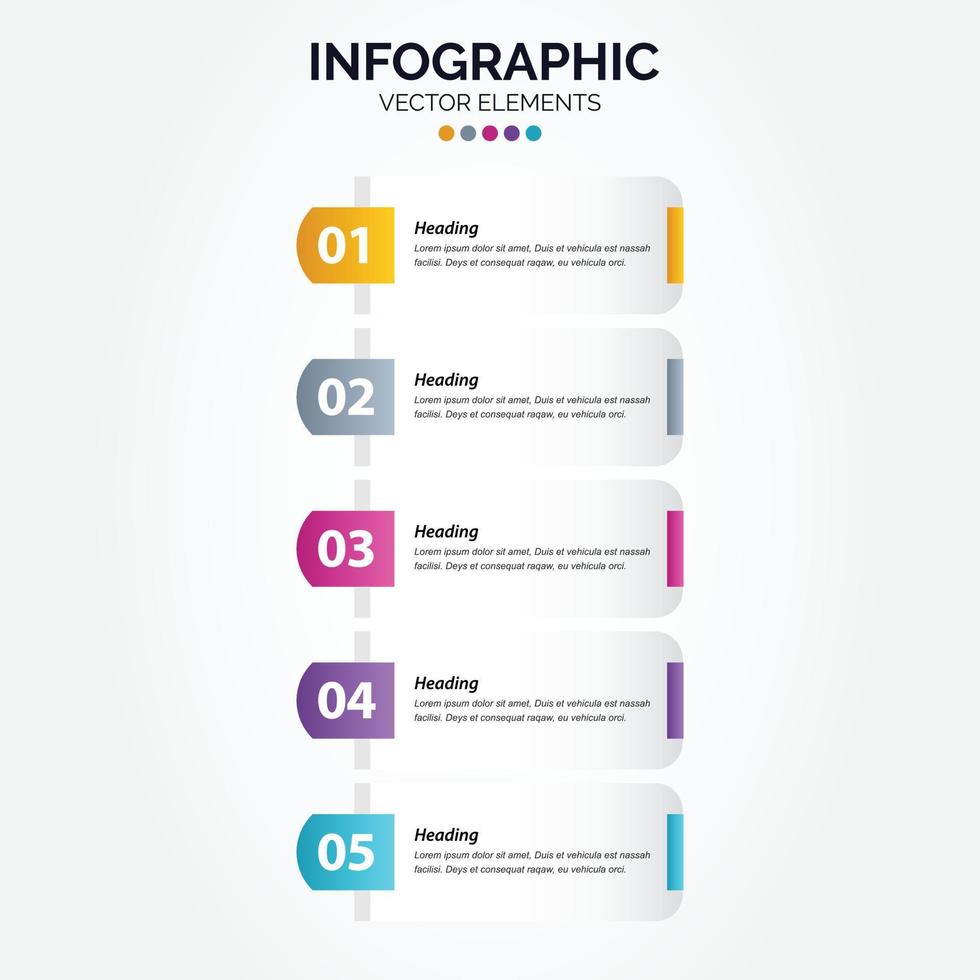 INFOGRAPHIC
VECTOR ELEMENTS

01
Heading
Lorem ipsum dolor sit amet, Duis et vehicula est nassah facilisi. Deys et consequat raqaw, eu vehicula orci.

02
Heading
Lorem ipsum dolor sit amet, Duis et vehicula est nassah facilisi. Deys et consequat raqaw, eu vehicula orci.

03
Heading
Lorem ipsum dolor sit amet, Duis et vehicula est nassah facilisi. Deys et consequat raqaw, eu vehicula orci.

04
Heading
Lorem ipsum dolor sit amet, Duis et vehicula est nassah facilisi. Deys et consequat raqaw, eu vehicula orci.

05
Heading
Lorem ipsum dolor sit amet, Duis et vehicula est nassah facilisi. Deys et consequat raqaw, eu vehicula orci.