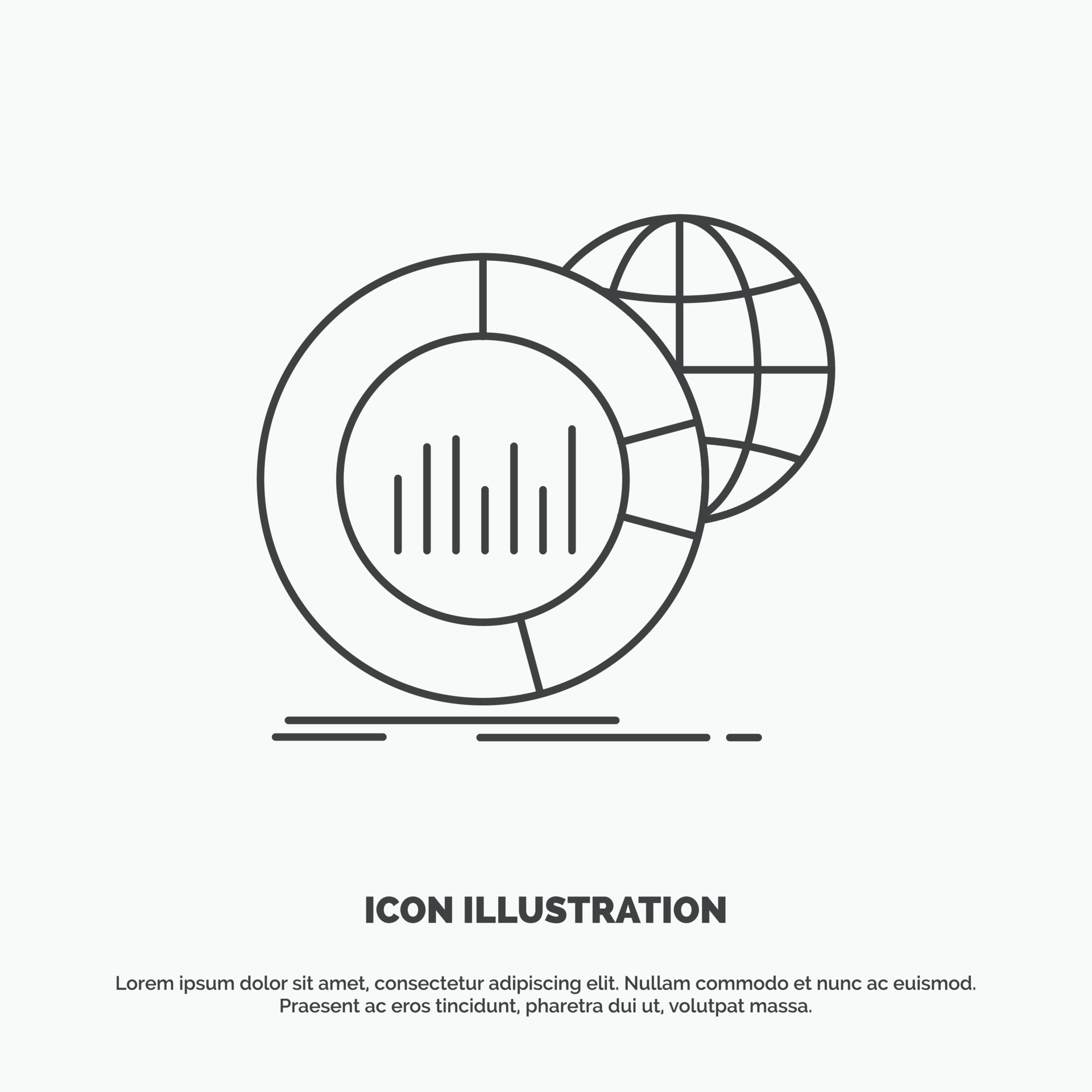 ICON ILLUSTRATION

Lorem ipsum dolor sit amet, consectetur adipiscing elit. Nullam commodo et nunc ac euismod. Praesent ac eros tincidunt, pharetra dui ut, volutpat massa.