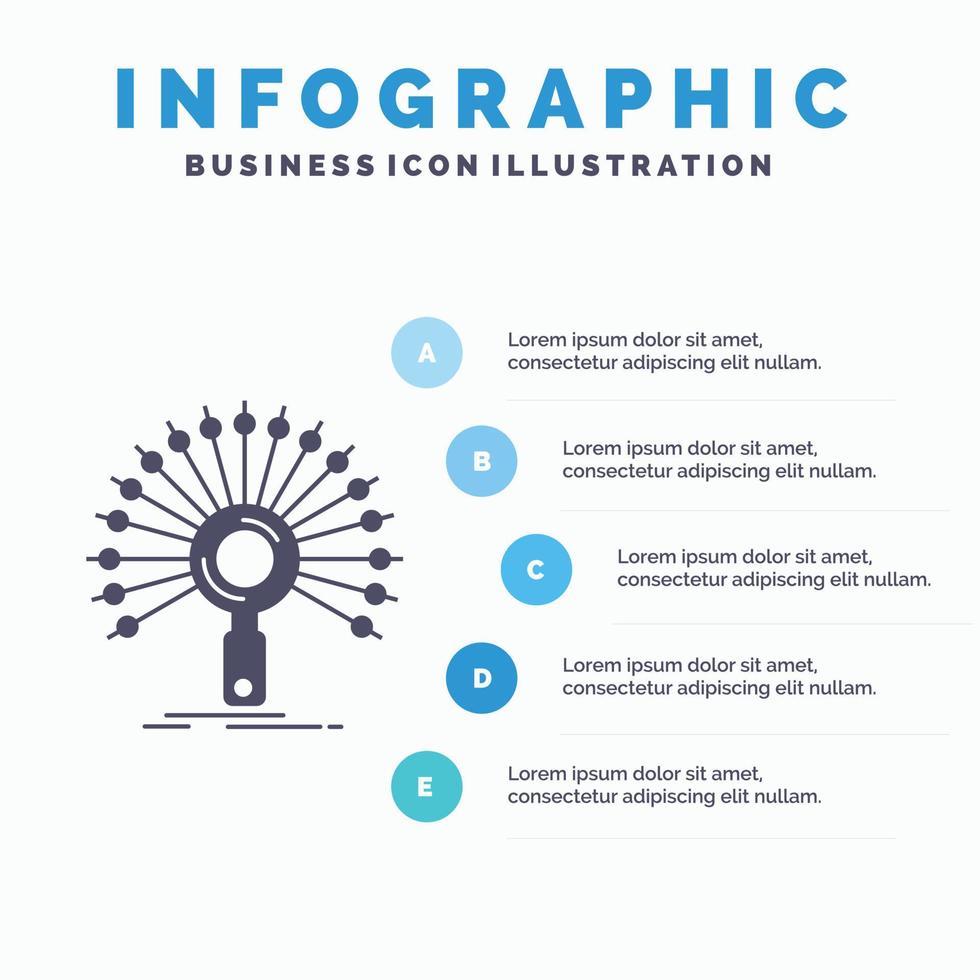 INFOGRAPHIC
BUSINESS ICON ILLUSTRATION

A
Lorem ipsum dolor sit amet, consectetur adipiscing elit nullam.

B
Lorem ipsum dolor sit amet, consectetur adipiscing elit nullam.

C
Lorem ipsum dolor sit amet, consectetur adipiscing elit nullam.

D
Lorem ipsum dolor sit amet, consectetur adipiscing elit nullam.

E
Lorem ipsum dolor sit amet, consectetur adipiscing elit nullam.