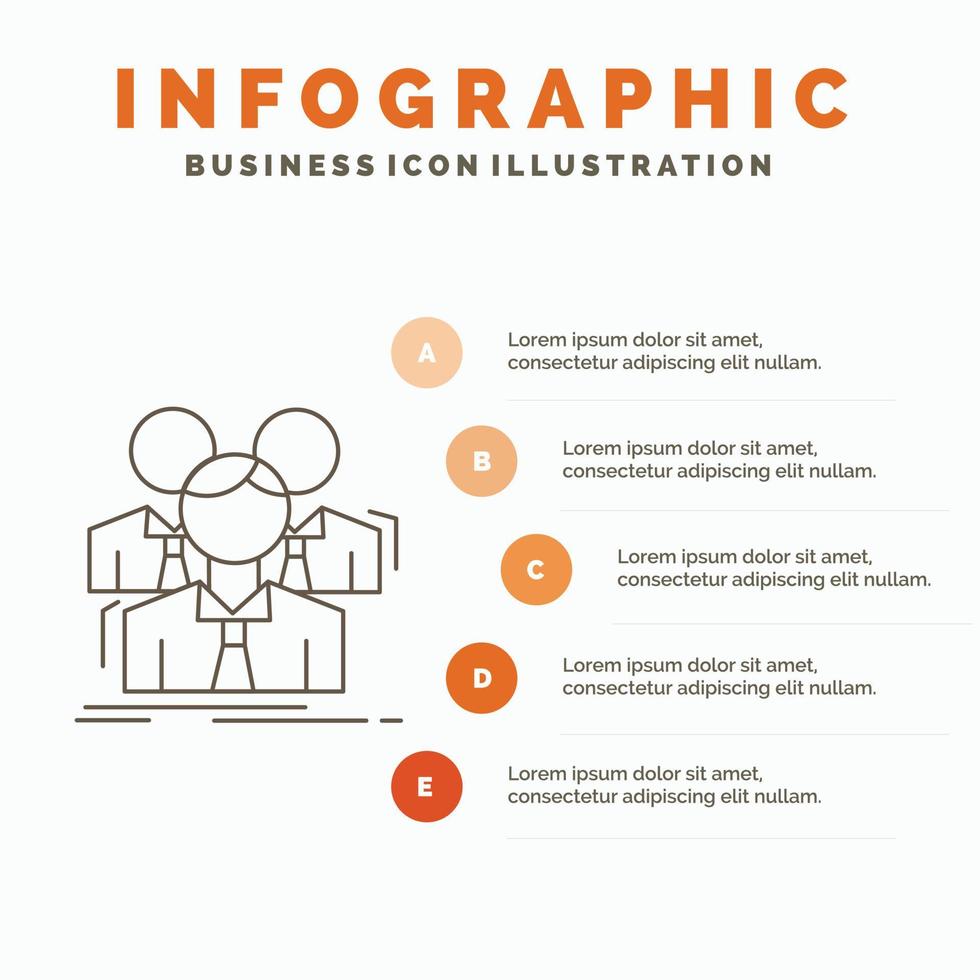 INFOGRAPHIC
BUSINESS ICON ILLUSTRATION

A
Lorem ipsum dolor sit amet, consectetur adipiscing elit nullam.

B
Lorem ipsum dolor sit amet, consectetur adipiscing elit nullam.

C
Lorem ipsum dolor sit amet, consectetur adipiscing elit nullam.

D
Lorem ipsum dolor sit amet, consectetur adipiscing elit nullam.

E
Lorem ipsum dolor sit amet, consectetur adipiscing elit nullam.