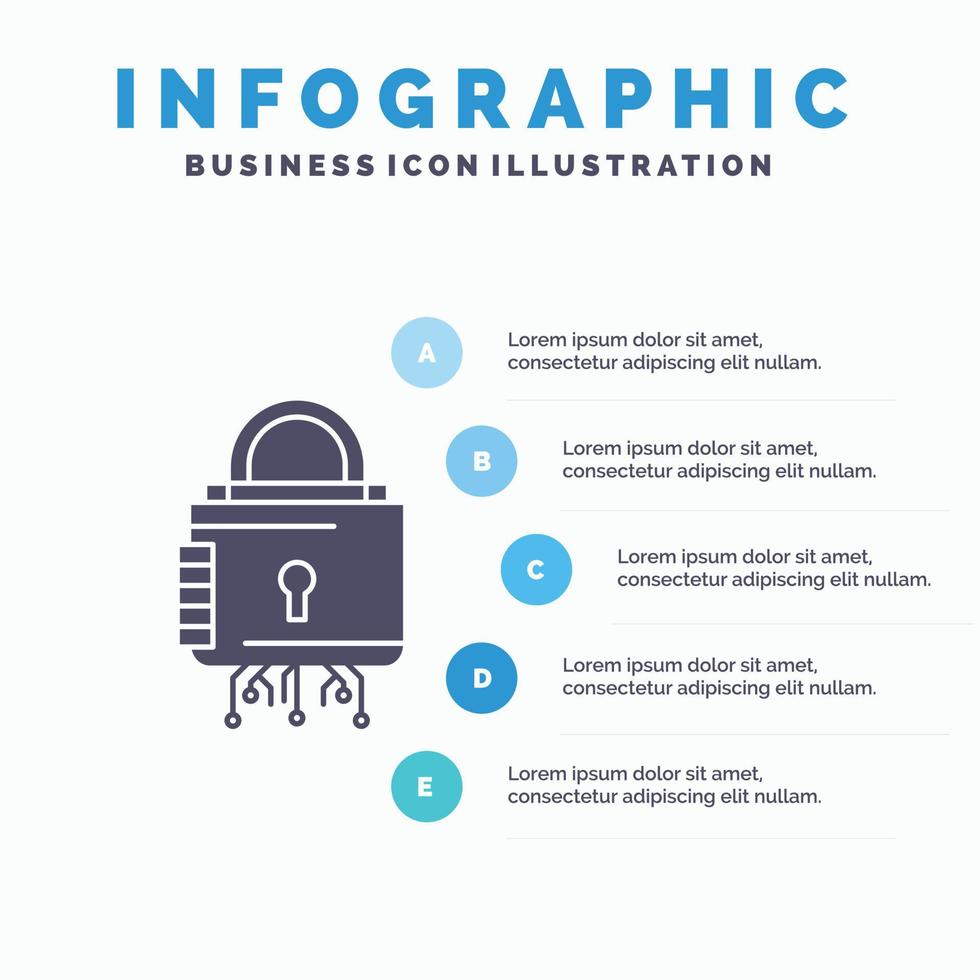 INFOGRAPHIC
BUSINESS ICON ILLUSTRATION

A
Lorem ipsum dolor sit amet, consectetur adipiscing elit nullam.

B
Lorem ipsum dolor sit amet, consectetur adipiscing elit nullam.

C
Lorem ipsum dolor sit amet, consectetur adipiscing elit nullam.

D
Lorem ipsum dolor sit amet, consectetur adipiscing elit nullam.

E
Lorem ipsum dolor sit amet, consectetur adipiscing elit nullam.