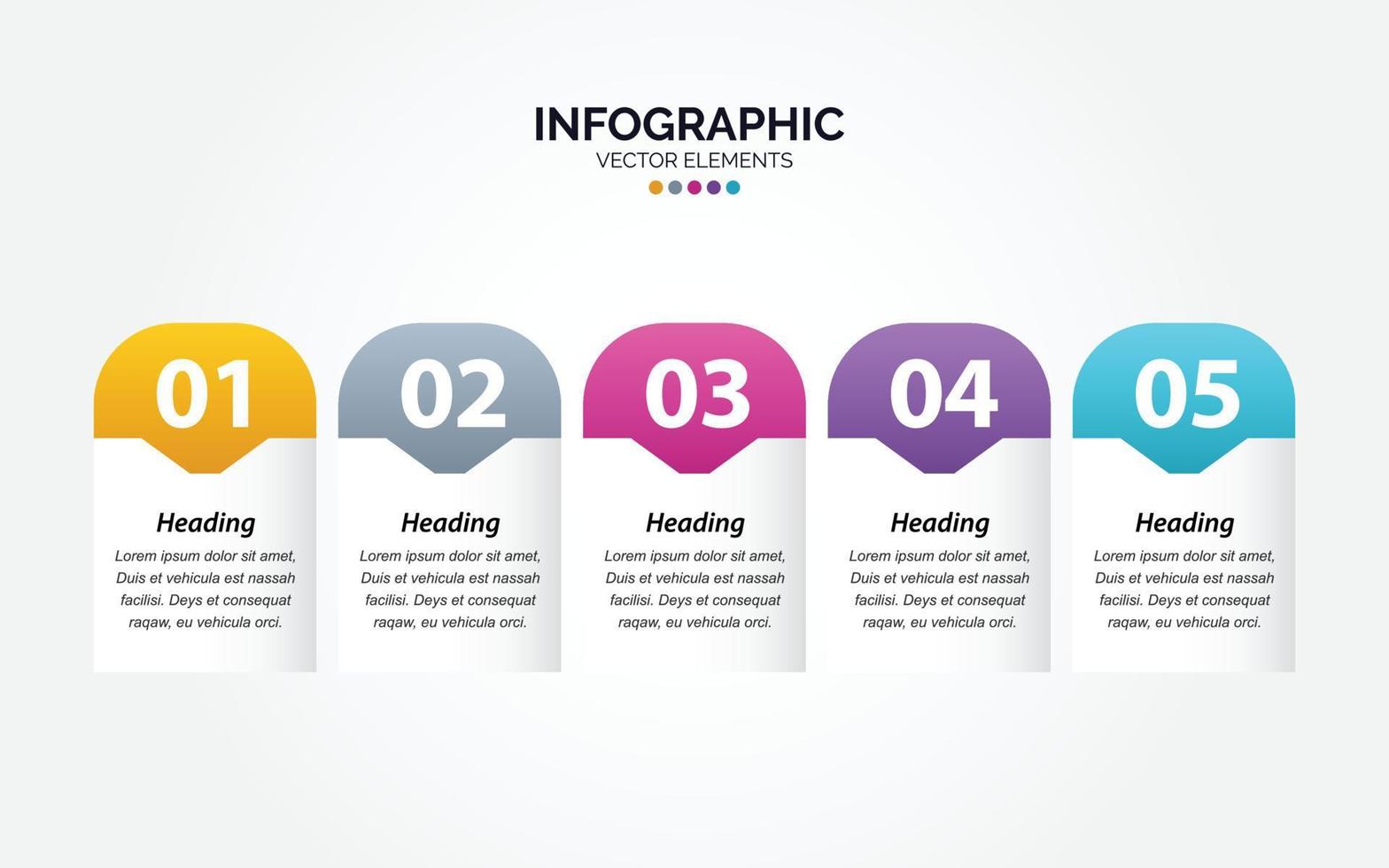 INFOGRAPHIC
VECTOR ELEMENTS

01
Heading
Lorem ipsum dolor sit amet, Duis et vehicula est nassah facilisi. Deys et consequat raqaw, eu vehicula orci.

02
Heading
Lorem ipsum dolor sit amet, Duis et vehicula est nassah facilisi. Deys et consequat raqaw, eu vehicula orci.

03
Heading
Lorem ipsum dolor sit amet, Duis et vehicula est nassah facilisi. Deys et consequat raqaw, eu vehicula orci.

04
Heading
Lorem ipsum dolor sit amet, Duis et vehicula est nassah facilisi. Deys et consequat raqaw, eu vehicula orci.

05
Heading
Lorem ipsum dolor sit amet, Duis et vehicula est nassah facilisi. Deys et consequat raqaw, eu vehicula orci.