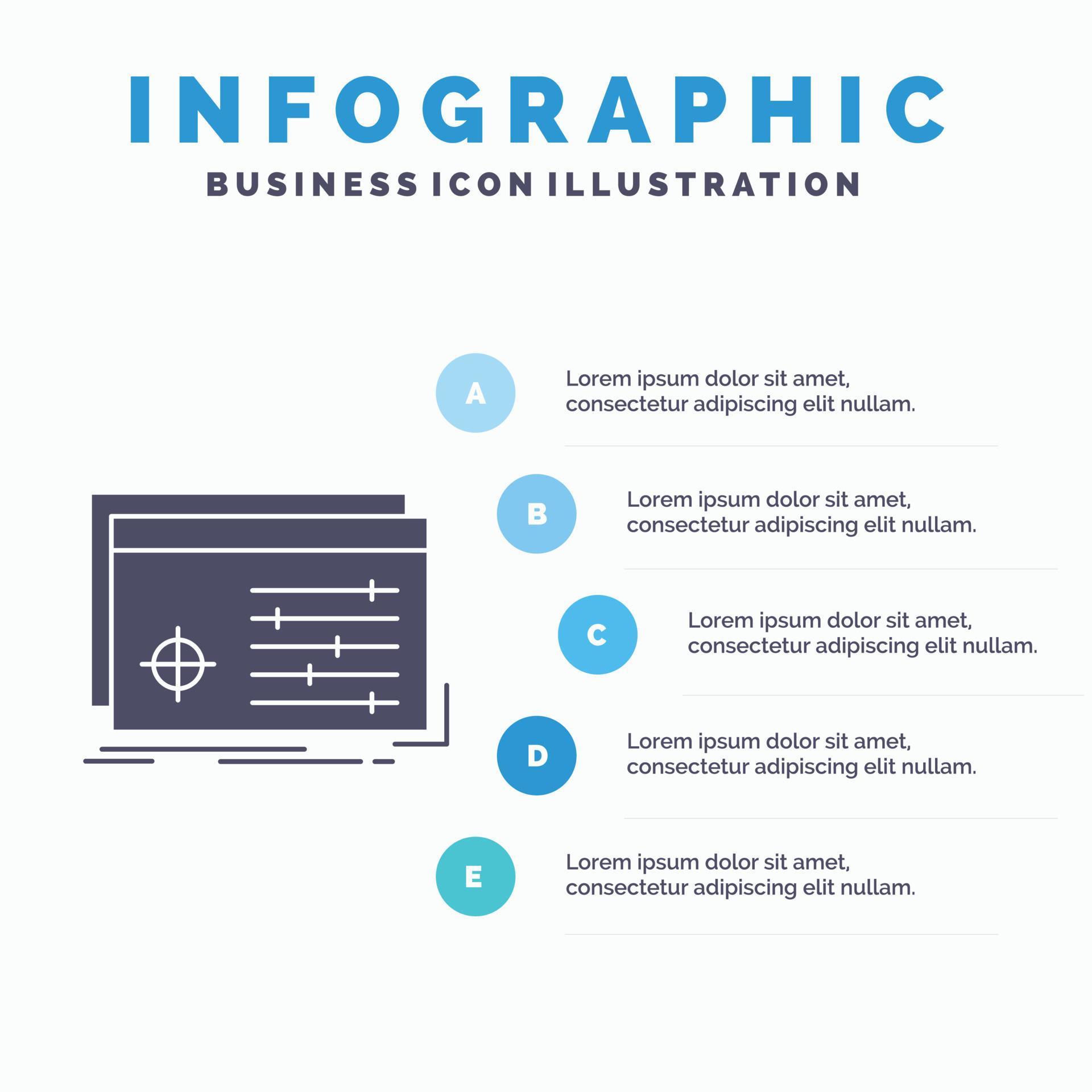 INFOGRAPHIC
BUSINESS ICON ILLUSTRATION

A
Lorem ipsum dolor sit amet, consectetur adipiscing elit nullam.

B
Lorem ipsum dolor sit amet, consectetur adipiscing elit nullam.

C
Lorem ipsum dolor sit amet, consectetur adipiscing elit nullam.

D
Lorem ipsum dolor sit amet, consectetur adipiscing elit nullam.

E
Lorem ipsum dolor sit amet, consectetur adipiscing elit nullam.