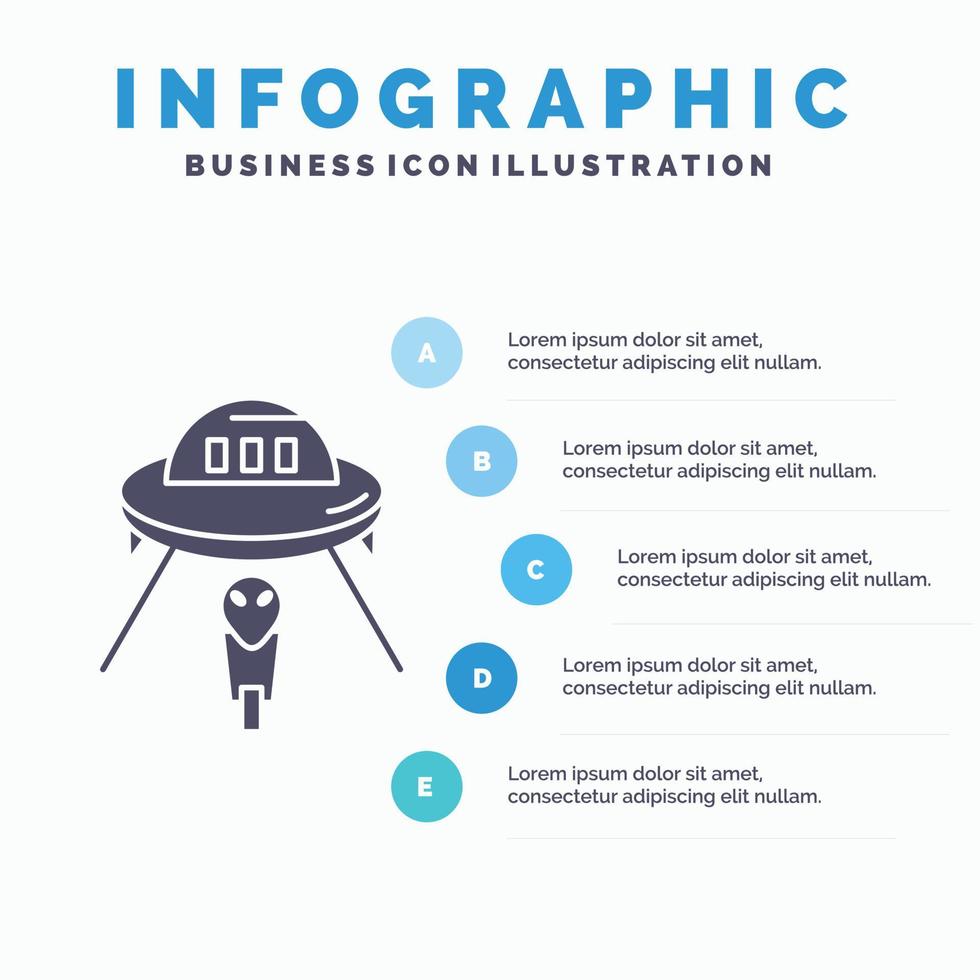 INFOGRAPHIC
BUSINESS ICON ILLUSTRATION

A
Lorem ipsum dolor sit amet, consectetur adipiscing elit nullam.

B
Lorem ipsum dolor sit amet, consectetur adipiscing elit nullam.

C
Lorem ipsum dolor sit amet, consectetur adipiscing elit nullam.

D
Lorem ipsum dolor sit amet, consectetur adipiscing elit nullam.

E
Lorem ipsum dolor sit amet, consectetur adipiscing elit nullam.