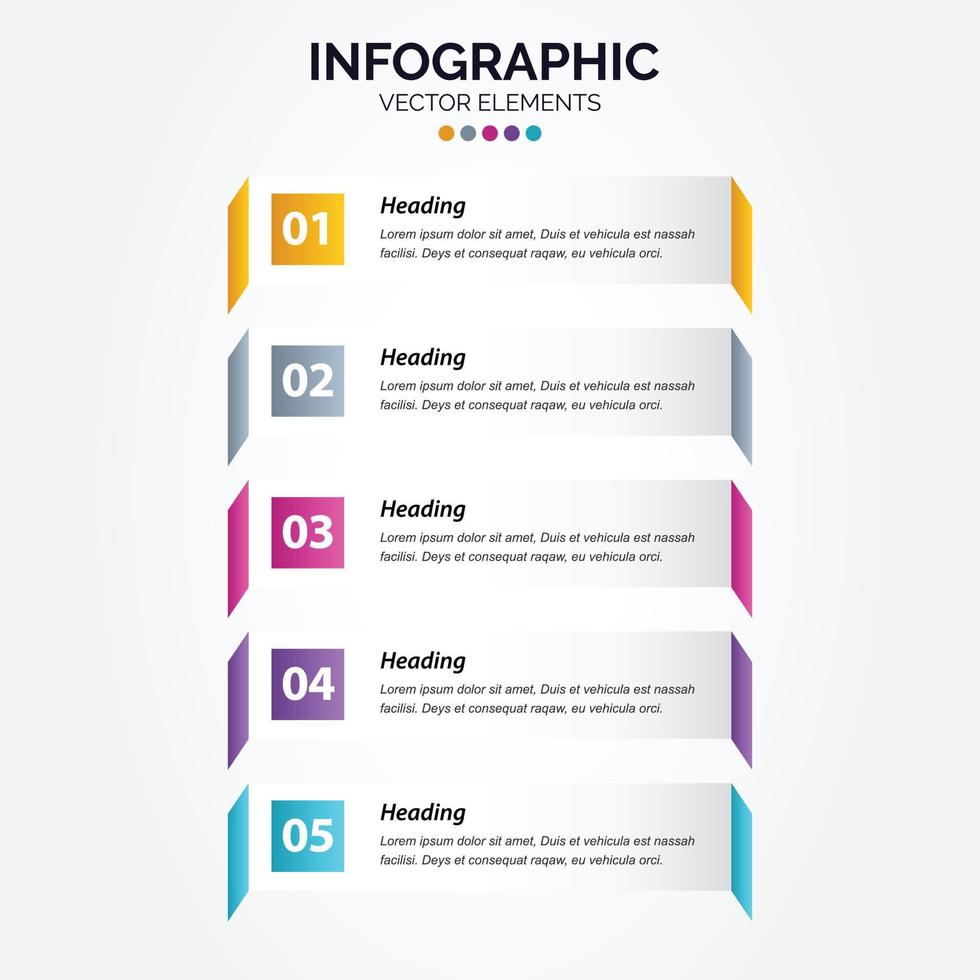 INFOGRAPHIC
VECTOR ELEMENTS

01
Heading
Lorem ipsum dolor sit amet, Duis et vehicula est nassah facilisi. Deys et consequat raqaw, eu vehicula orci.

02
Heading
Lorem ipsum dolor sit amet, Duis et vehicula est nassah facilisi. Deys et consequat raqaw, eu vehicula orci.

03
Heading
Lorem ipsum dolor sit amet, Duis et vehicula est nassah facilisi. Deys et consequat raqaw, eu vehicula orci.

04
Heading
Lorem ipsum dolor sit amet, Duis et vehicula est nassah facilisi. Deys et consequat raqaw, eu vehicula orci.

05
Heading
Lorem ipsum dolor sit amet, Duis et vehicula est nassah facilisi. Deys et consequat raqaw, eu vehicula orci.