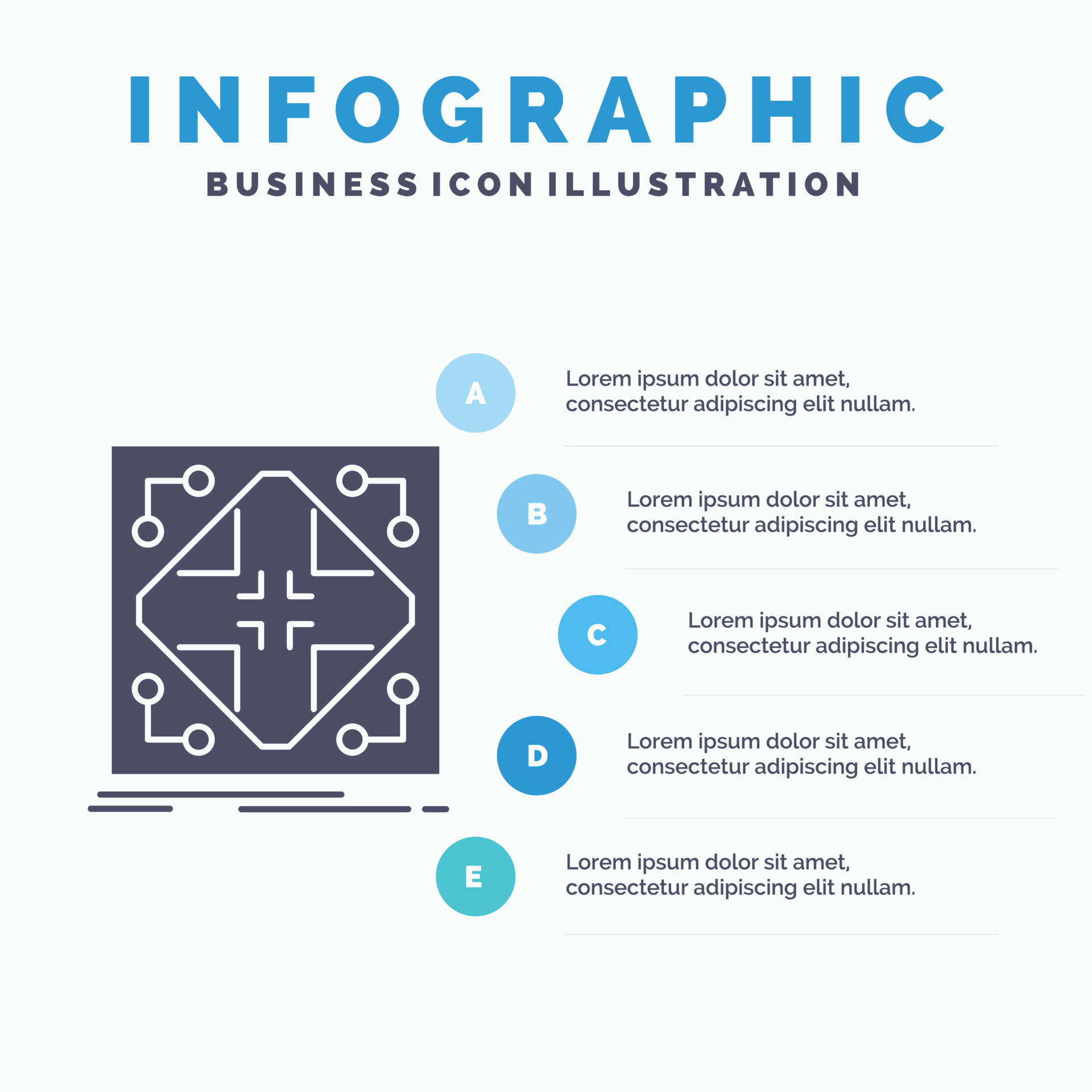 INFOGRAPHIC
BUSINESS ICON ILLUSTRATION

A
Lorem ipsum dolor sit amet, consectetur adipiscing elit nullam.

B
Lorem ipsum dolor sit amet, consectetur adipiscing elit nullam.

C
Lorem ipsum dolor sit amet, consectetur adipiscing elit nullam.

D
Lorem ipsum dolor sit amet, consectetur adipiscing elit nullam.

E
Lorem ipsum dolor sit amet, consectetur adipiscing elit nullam.