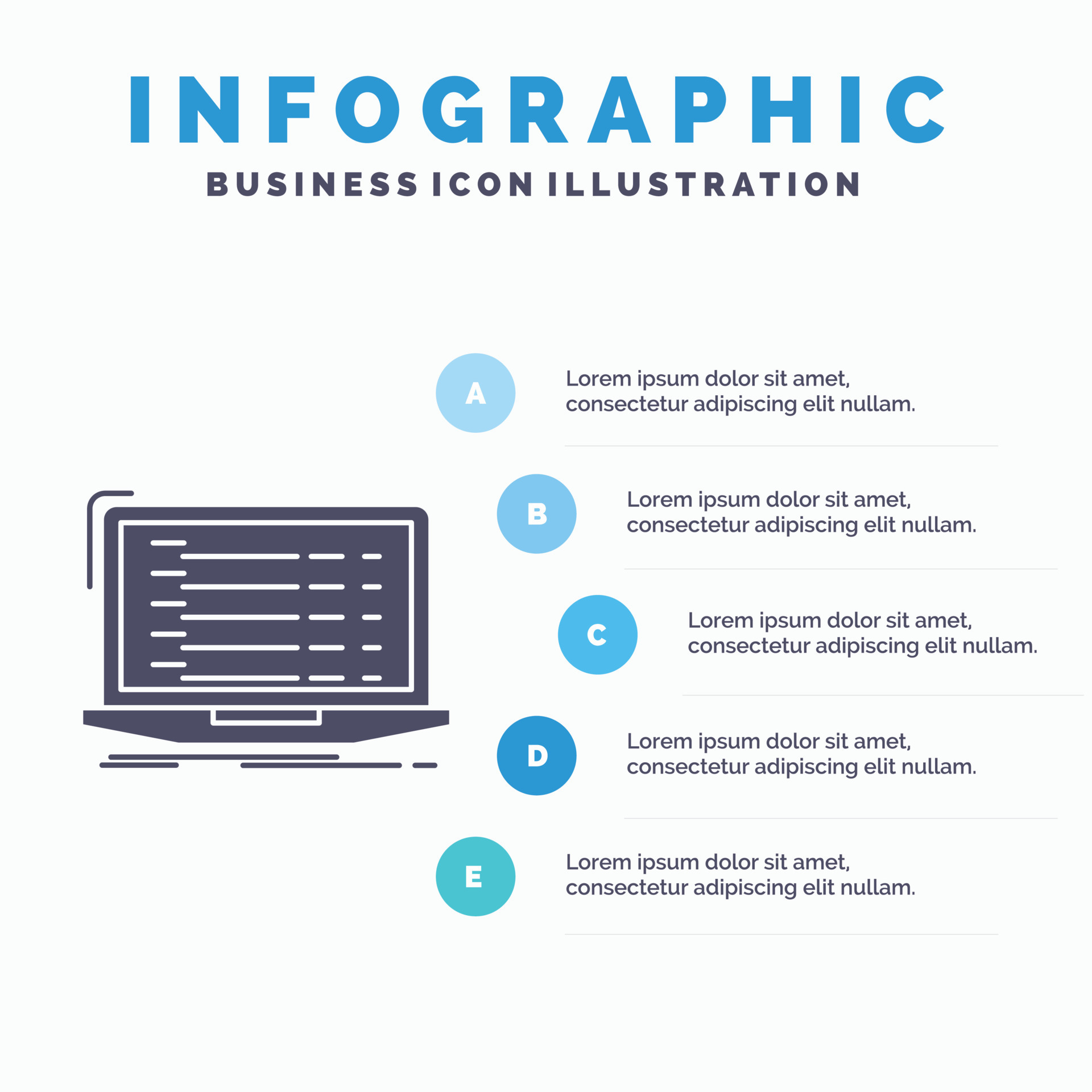 INFOGRAPHIC
BUSINESS ICON ILLUSTRATION

A
Lorem ipsum dolor sit amet, consectetur adipiscing elit nullam.

B
Lorem ipsum dolor sit amet, consectetur adipiscing elit nullam.

C
Lorem ipsum dolor sit amet, consectetur adipiscing elit nullam.

D
Lorem ipsum dolor sit amet, consectetur adipiscing elit nullam.

E
Lorem ipsum dolor sit amet, consectetur adipiscing elit nullam.