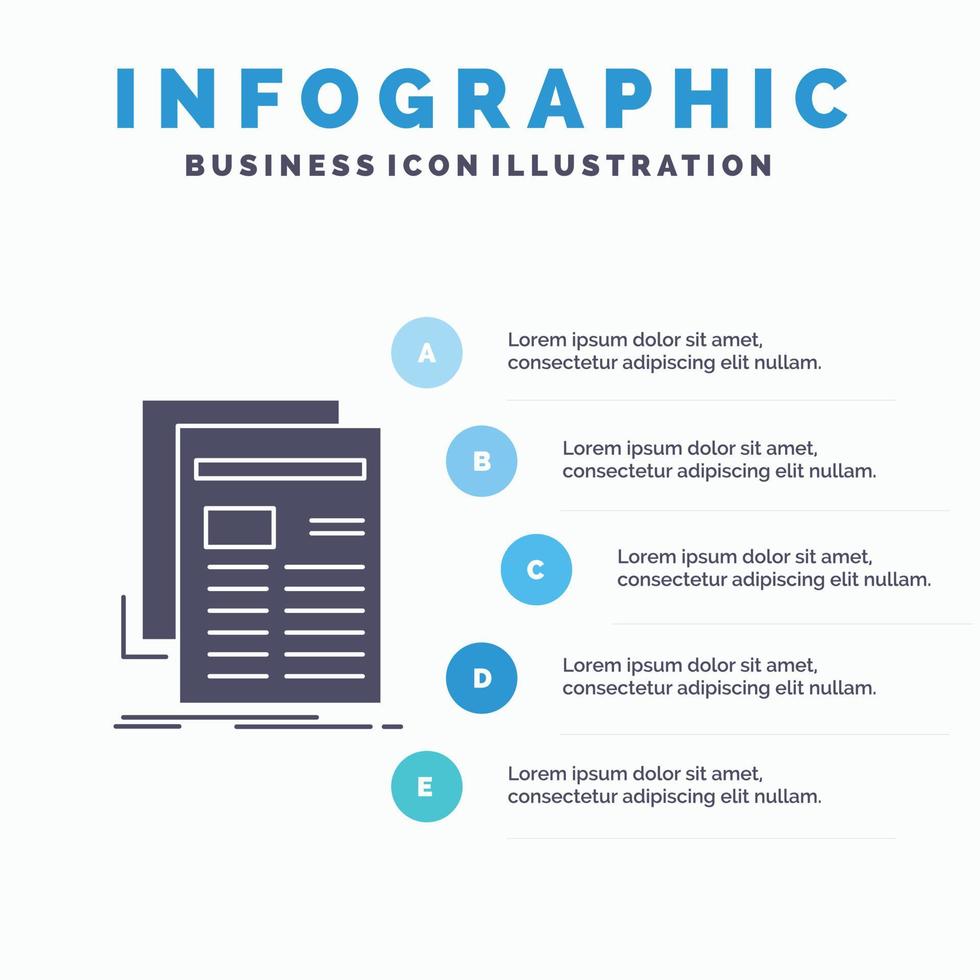 INFOGRAPHIC
BUSINESS ICON ILLUSTRATION

A
Lorem ipsum dolor sit amet, consectetur adipiscing elit nullam.

B
Lorem ipsum dolor sit amet, consectetur adipiscing elit nullam.

C
Lorem ipsum dolor sit amet, consectetur adipiscing elit nullam.

D
Lorem ipsum dolor sit amet, consectetur adipiscing elit nullam.

E
Lorem ipsum dolor sit amet, consectetur adipiscing elit nullam.