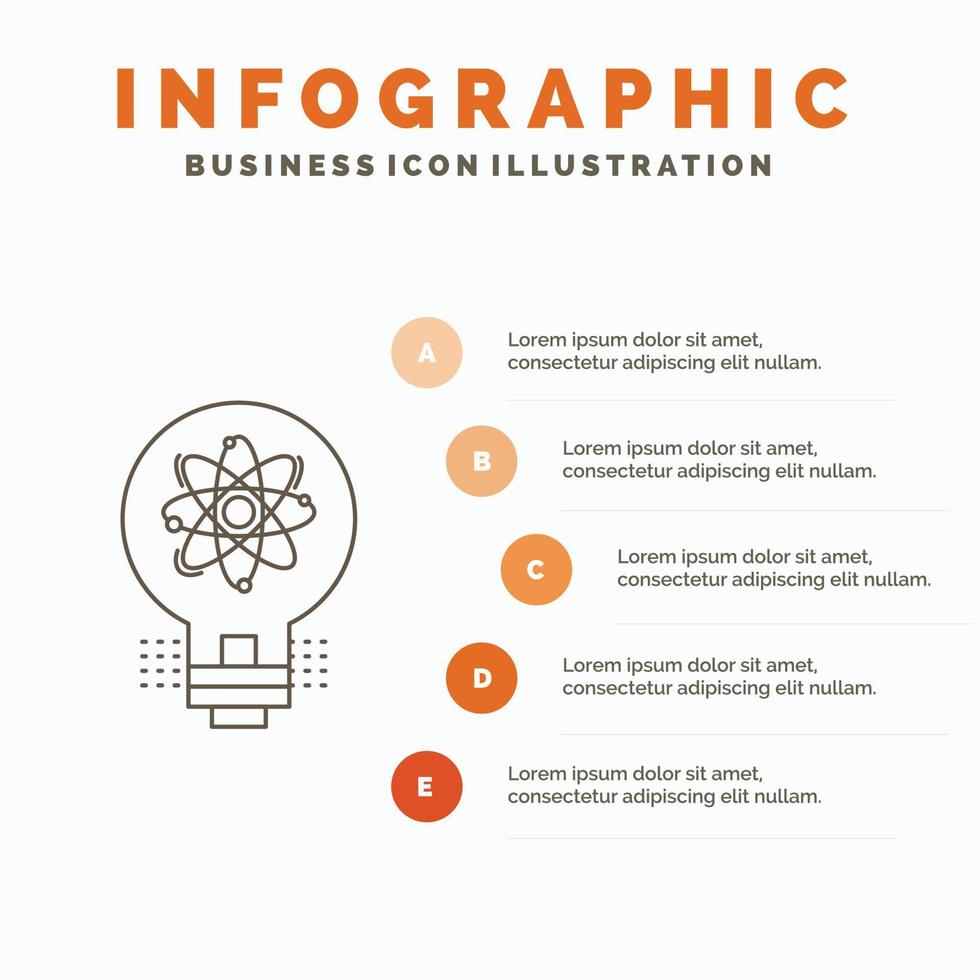 INFOGRAPHIC
BUSINESS ICON ILLUSTRATION

A
Lorem ipsum dolor sit amet, consectetur adipiscing elit nullam.

B
Lorem ipsum dolor sit amet, consectetur adipiscing elit nullam.

C
Lorem ipsum dolor sit amet, consectetur adipiscing elit nullam.

D
Lorem ipsum dolor sit amet, consectetur adipiscing elit nullam.

E
Lorem ipsum dolor sit amet, consectetur adipiscing elit nullam.