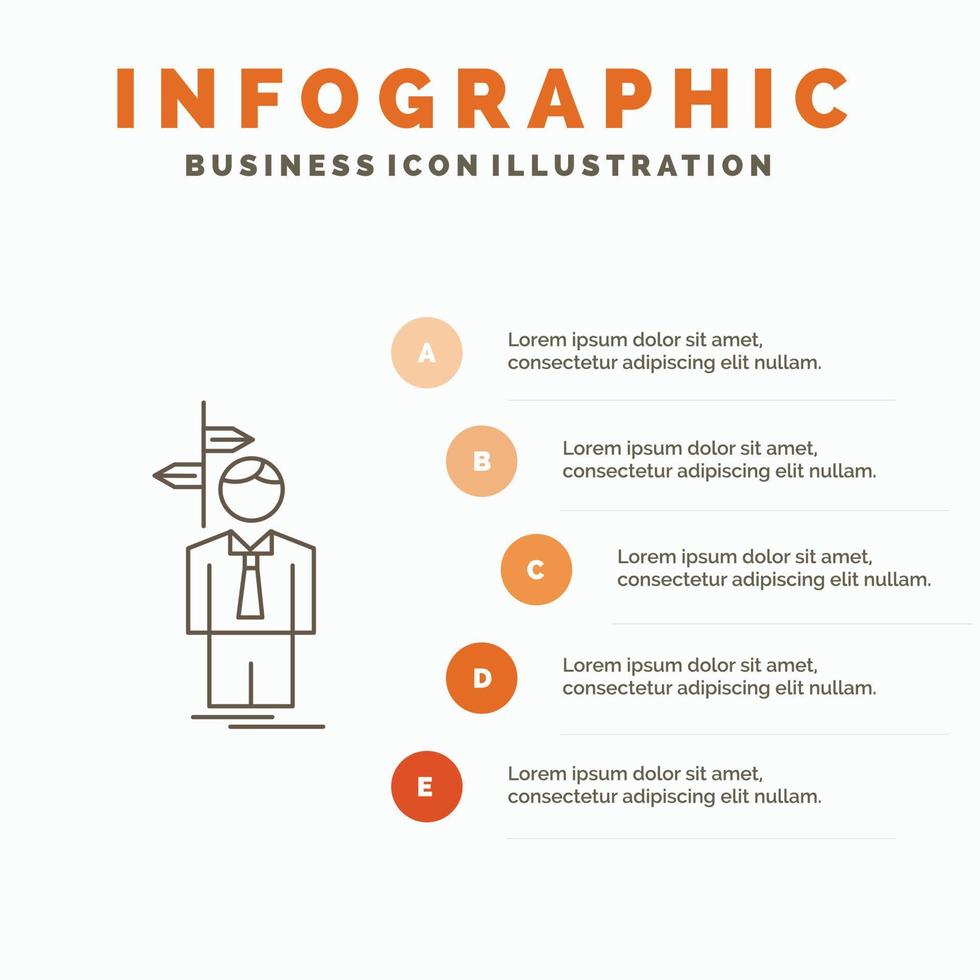 INFOGRAPHIC
BUSINESS ICON ILLUSTRATION

A
Lorem ipsum dolor sit amet, consectetur adipiscing elit nullam.

B
Lorem ipsum dolor sit amet, consectetur adipiscing elit nullam.

C
Lorem ipsum dolor sit amet, consectetur adipiscing elit nullam.

D
Lorem ipsum dolor sit amet, consectetur adipiscing elit nullam.

E
Lorem ipsum dolor sit amet, consectetur adipiscing elit nullam.