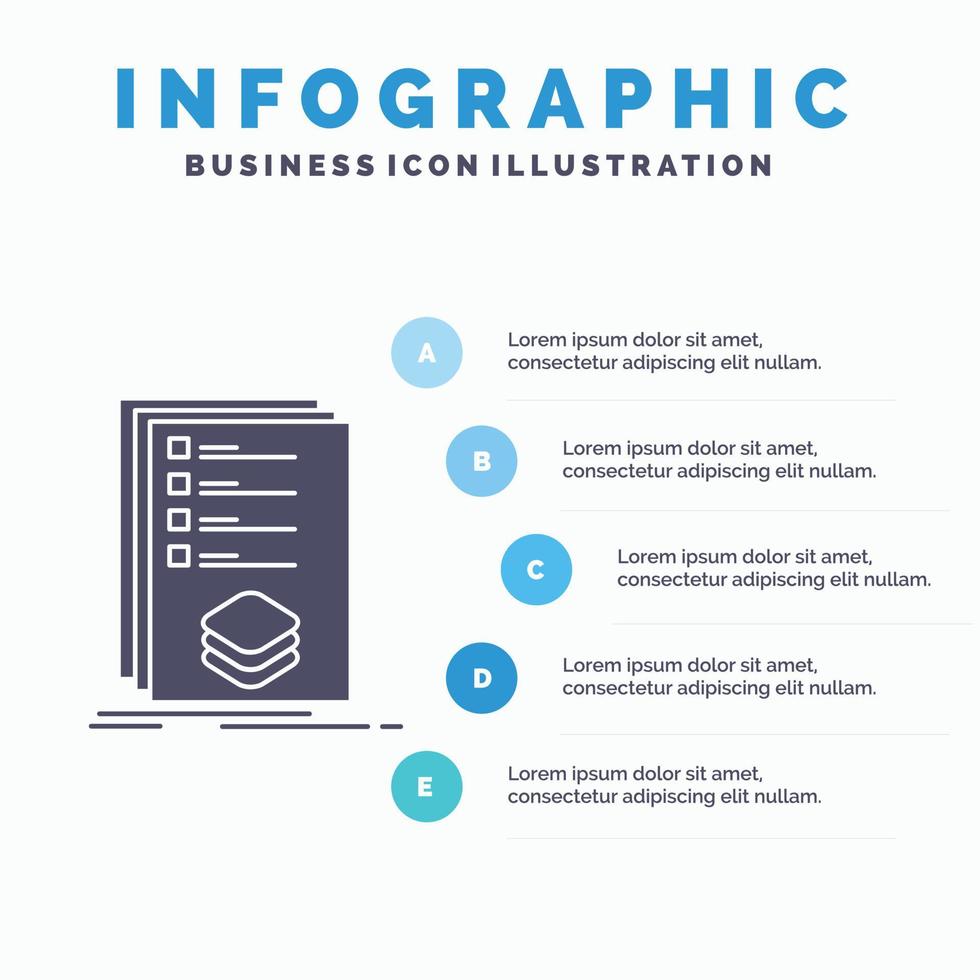 INFOGRAPHIC
BUSINESS ICON ILLUSTRATION

A
Lorem ipsum dolor sit amet, consectetur adipiscing elit nullam.

B
Lorem ipsum dolor sit amet, consectetur adipiscing elit nullam.

C
Lorem ipsum dolor sit amet, consectetur adipiscing elit nullam.

D
Lorem ipsum dolor sit amet, consectetur adipiscing elit nullam.

E
Lorem ipsum dolor sit amet, consectetur adipiscing elit nullam.