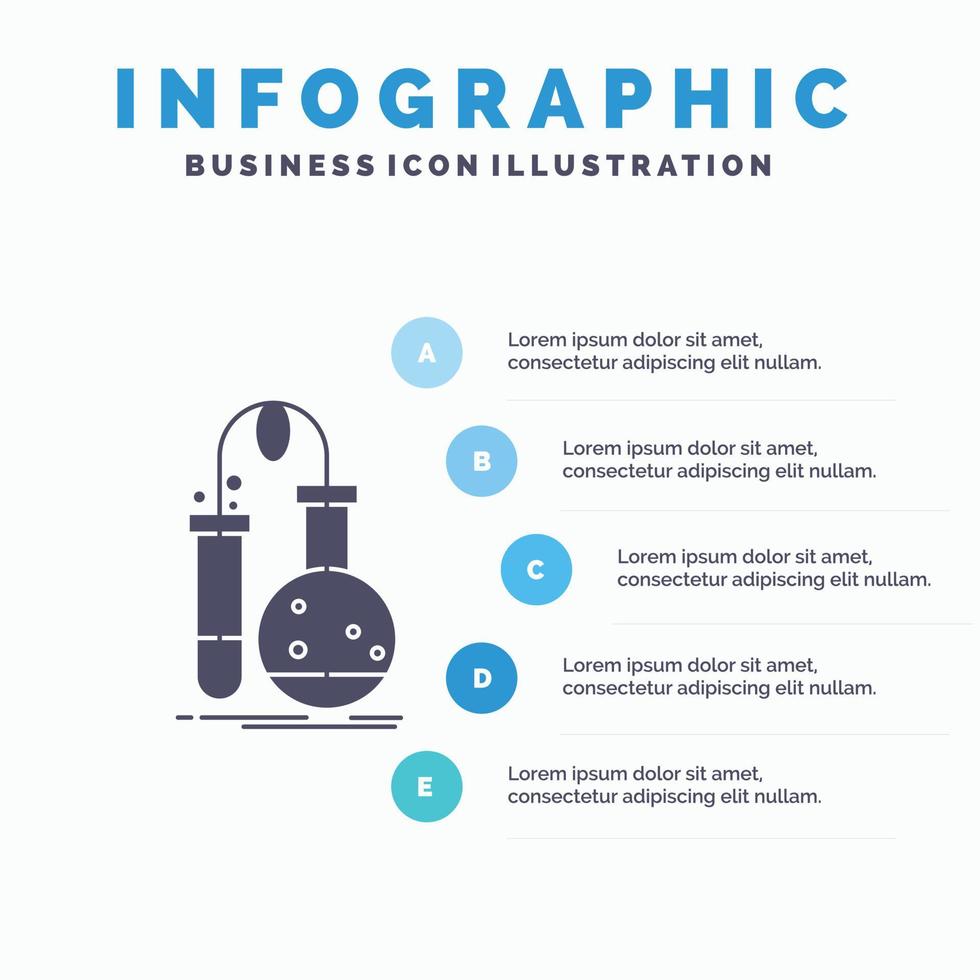 INFOGRAPHIC
BUSINESS ICON ILLUSTRATION

A
Lorem ipsum dolor sit amet, consectetur adipiscing elit nullam.

B
Lorem ipsum dolor sit amet, consectetur adipiscing elit nullam.

C
Lorem ipsum dolor sit amet, consectetur adipiscing elit nullam.

D
Lorem ipsum dolor sit amet, consectetur adipiscing elit nullam.

E
Lorem ipsum dolor sit amet, consectetur adipiscing elit nullam.