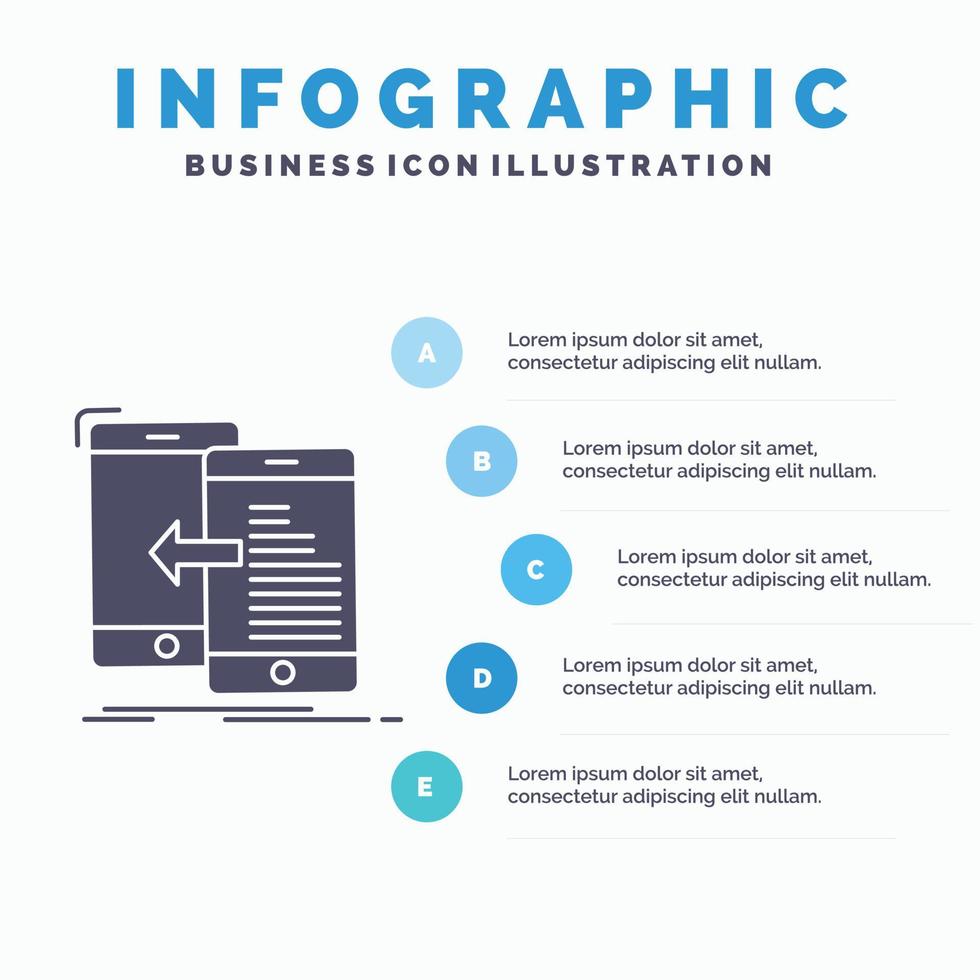 INFOGRAPHIC

BUSINESS ICON ILLUSTRATION

A

Lorem ipsum dolor sit amet, consectetur adipiscing elit nullam.

B

Lorem ipsum dolor sit amet, consectetur adipiscing elit nullam.

C

Lorem ipsum dolor sit amet, consectetur adipiscing elit nullam.

D

Lorem ipsum dolor sit amet, consectetur adipiscing elit nullam.

E

Lorem ipsum dolor sit amet, consectetur adipiscing elit nullam.