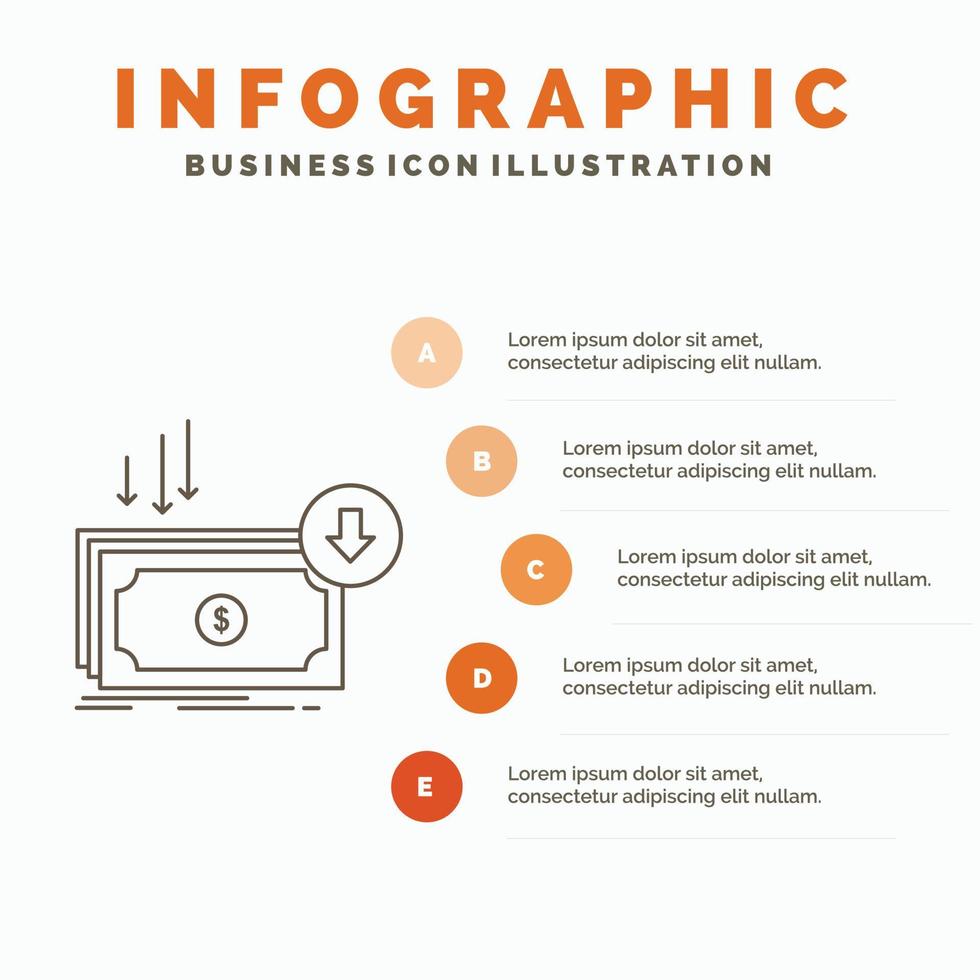 INFOGRAPHIC
BUSINESS ICON ILLUSTRATION

$

A
Lorem ipsum dolor sit amet, consectetur adipiscing elit nullam.

B
Lorem ipsum dolor sit amet, consectetur adipiscing elit nullam.

C
Lorem ipsum dolor sit amet, consectetur adipiscing elit nullam.

D
Lorem ipsum dolor sit amet, consectetur adipiscing elit nullam.

E
Lorem ipsum dolor sit amet, consectetur adipiscing elit nullam.