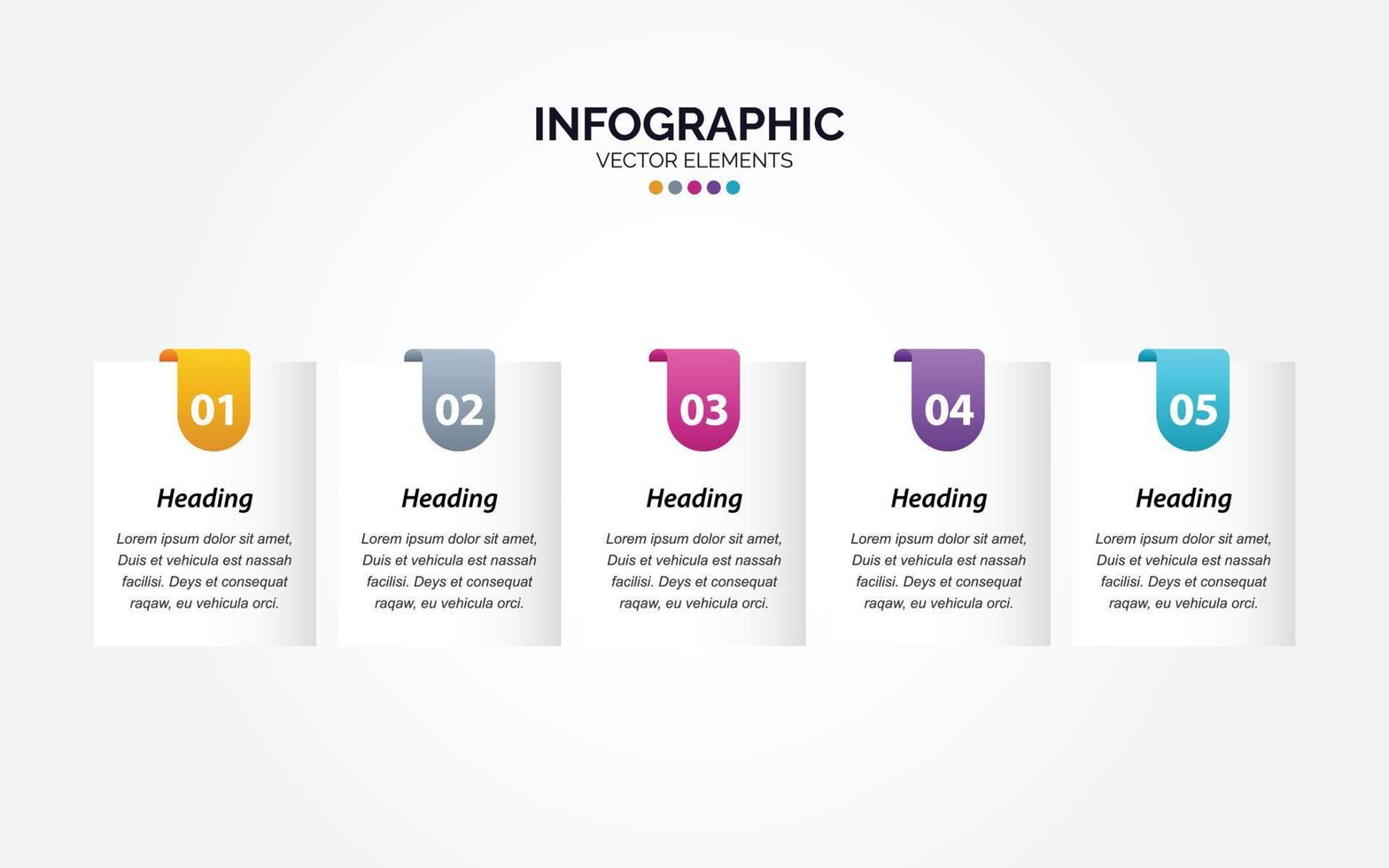 INFOGRAPHIC
VECTOR ELEMENTS

01
Heading
Lorem ipsum dolor sit amet, Duis et vehicula est nassah facilisi. Deys et consequat raqaw, eu vehicula orci.

02
Heading
Lorem ipsum dolor sit amet, Duis et vehicula est nassah facilisi. Deys et consequat raqaw, eu vehicula orci.

03
Heading
Lorem ipsum dolor sit amet, Duis et vehicula est nassah facilisi. Deys et consequat raqaw, eu vehicula orci.

04
Heading
Lorem ipsum dolor sit amet, Duis et vehicula est nassah facilisi. Deys et consequat raqaw, eu vehicula orci.

05
Heading
Lorem ipsum dolor sit amet, Duis et vehicula est nassah facilisi. Deys et consequat raqaw, eu vehicula orci.