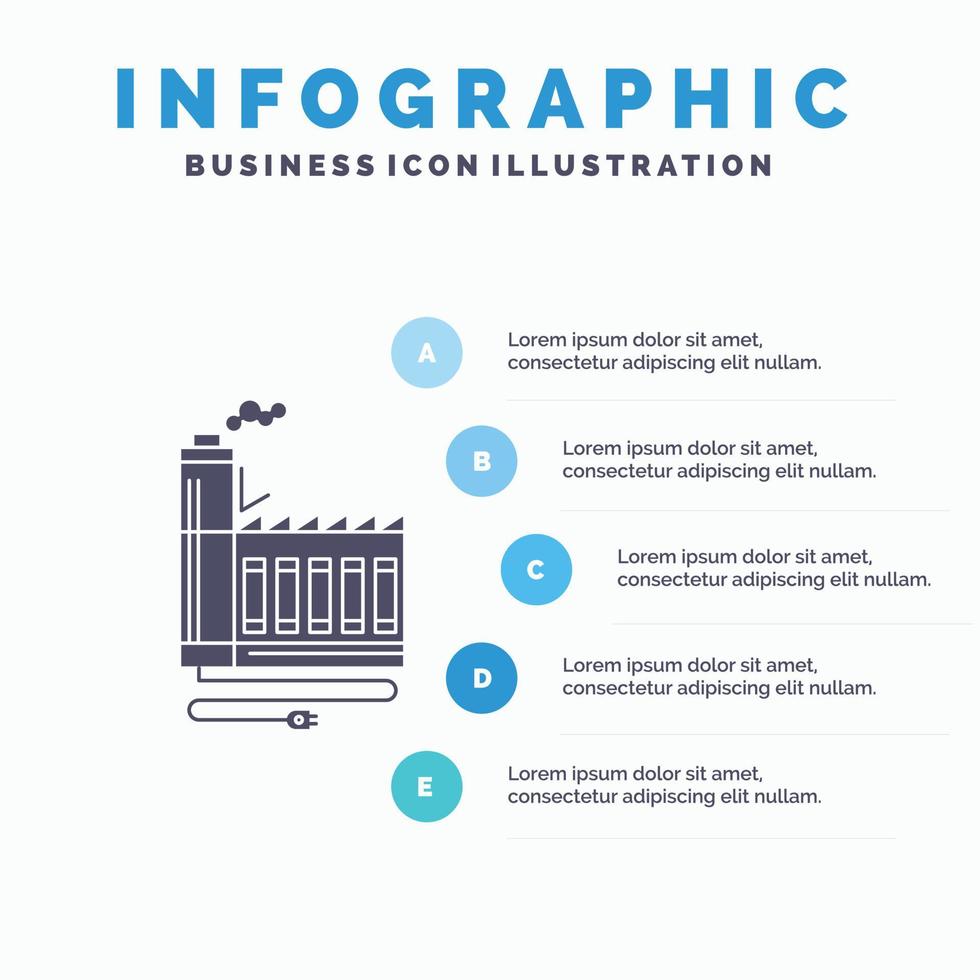 INFOGRAPHIC
BUSINESS ICON ILLUSTRATION

A
Lorem ipsum dolor sit amet, consectetur adipiscing elit nullam.

B
Lorem ipsum dolor sit amet, consectetur adipiscing elit nullam.

C
Lorem ipsum dolor sit amet, consectetur adipiscing elit nullam.

D
Lorem ipsum dolor sit amet, consectetur adipiscing elit nullam.

E
Lorem ipsum dolor sit amet, consectetur adipiscing elit nullam.