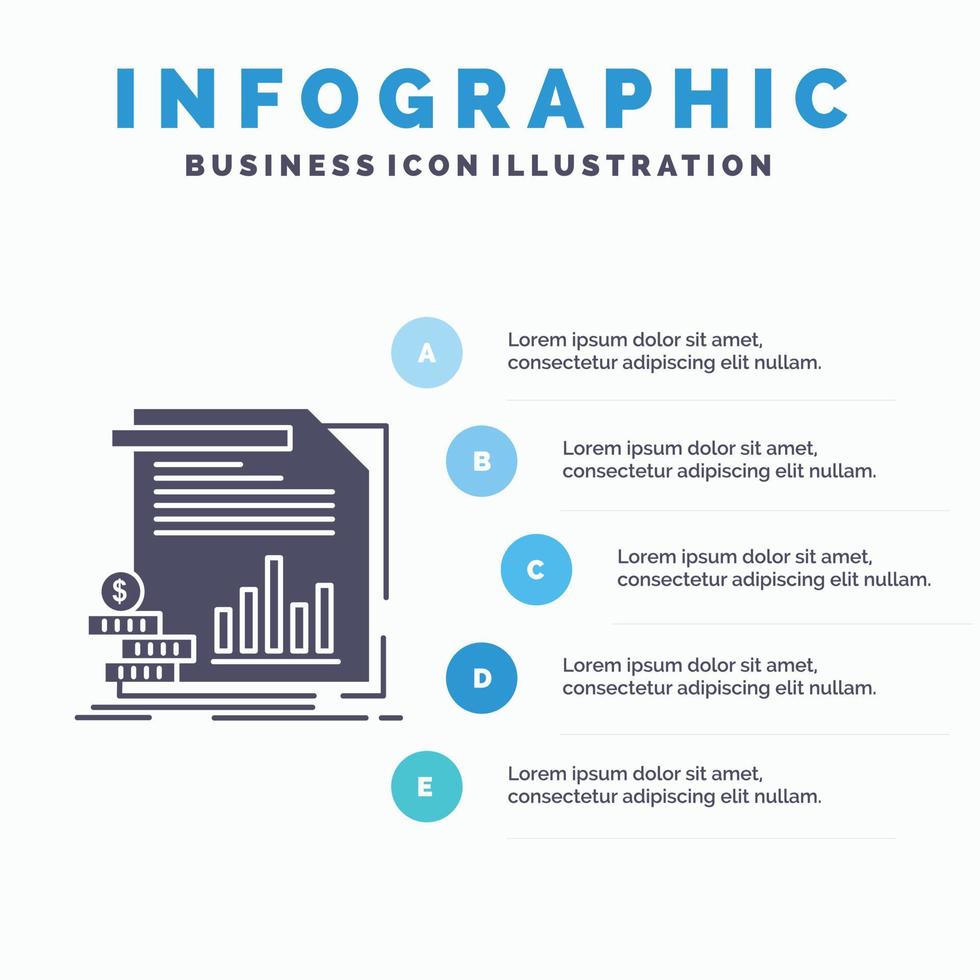 INFOGRAPHIC
BUSINESS ICON ILLUSTRATION

$

A
Lorem ipsum dolor sit amet, consectetur adipiscing elit nullam.

B
Lorem ipsum dolor sit amet, consectetur adipiscing elit nullam.

C
Lorem ipsum dolor sit amet, consectetur adipiscing elit nullam.

D
Lorem ipsum dolor sit amet, consectetur adipiscing elit nullam.

E
Lorem ipsum dolor sit amet, consectetur adipiscing elit nullam.