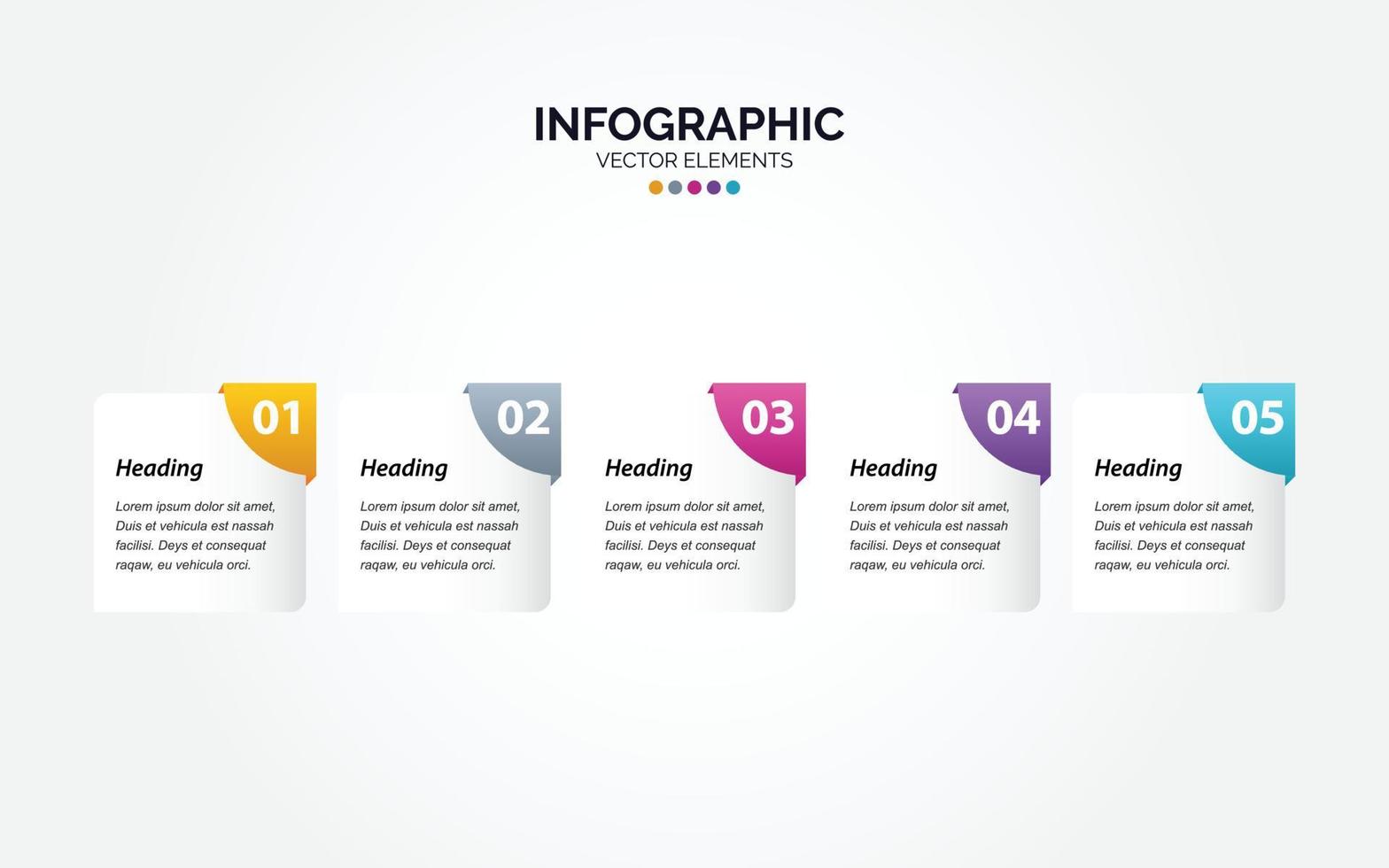 INFOGRAPHIC
VECTOR ELEMENTS

01
Heading
Lorem ipsum dolor sit amet, Duis et vehicula est nassah facilisi. Deys et consequat raqaw, eu vehicula orci.

02
Heading
Lorem ipsum dolor sit amet, Duis et vehicula est nassah facilisi. Deys et consequat raqaw, eu vehicula orci.

03
Heading
Lorem ipsum dolor sit amet, Duis et vehicula est nassah facilisi. Deys et consequat raqaw, eu vehicula orci.

04
Heading
Lorem ipsum dolor sit amet, Duis et vehicula est nassah facilisi. Deys et consequat raqaw, eu vehicula orci.

05
Heading
Lorem ipsum dolor sit amet, Duis et vehicula est nassah facilisi. Deys et consequat raqaw, eu vehicula orci.