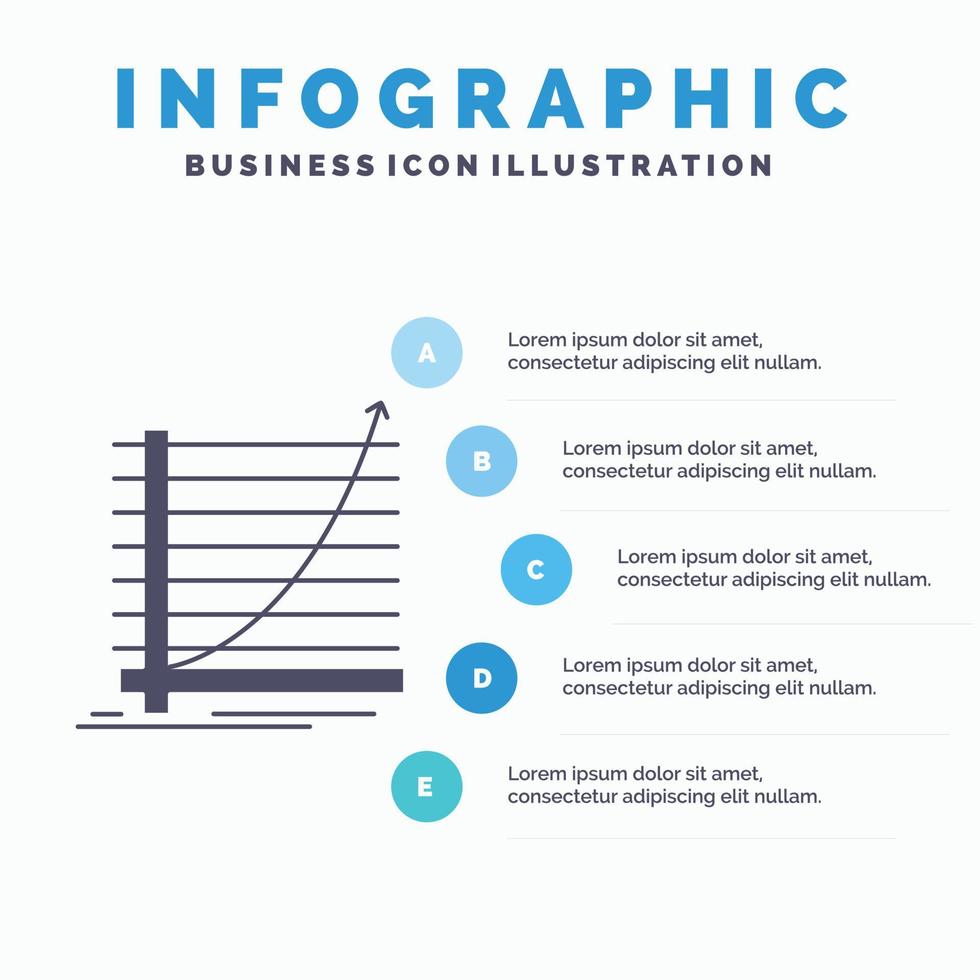 INFOGRAPHIC
BUSINESS ICON ILLUSTRATION

A
Lorem ipsum dolor sit amet, consectetur adipiscing elit nullam.

B
Lorem ipsum dolor sit amet, consectetur adipiscing elit nullam.

C
Lorem ipsum dolor sit amet, consectetur adipiscing elit nullam.

D
Lorem ipsum dolor sit amet, consectetur adipiscing elit nullam.

E
Lorem ipsum dolor sit amet, consectetur adipiscing elit nullam.