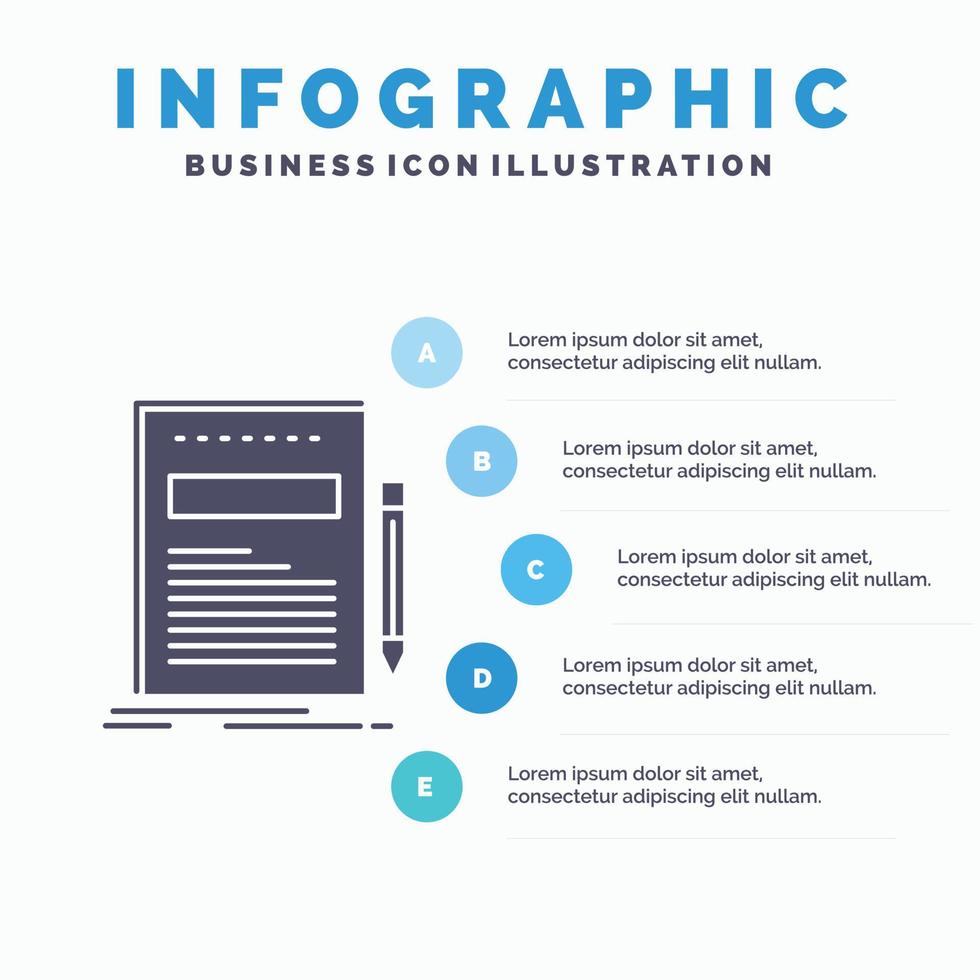 INFOGRAPHIC
BUSINESS ICON ILLUSTRATION

A
Lorem ipsum dolor sit amet, consectetur adipiscing elit nullam.

B
Lorem ipsum dolor sit amet, consectetur adipiscing elit nullam.

C
Lorem ipsum dolor sit amet, consectetur adipiscing elit nullam.

D
Lorem ipsum dolor sit amet, consectetur adipiscing elit nullam.

E
Lorem ipsum dolor sit amet, consectetur adipiscing elit nullam.