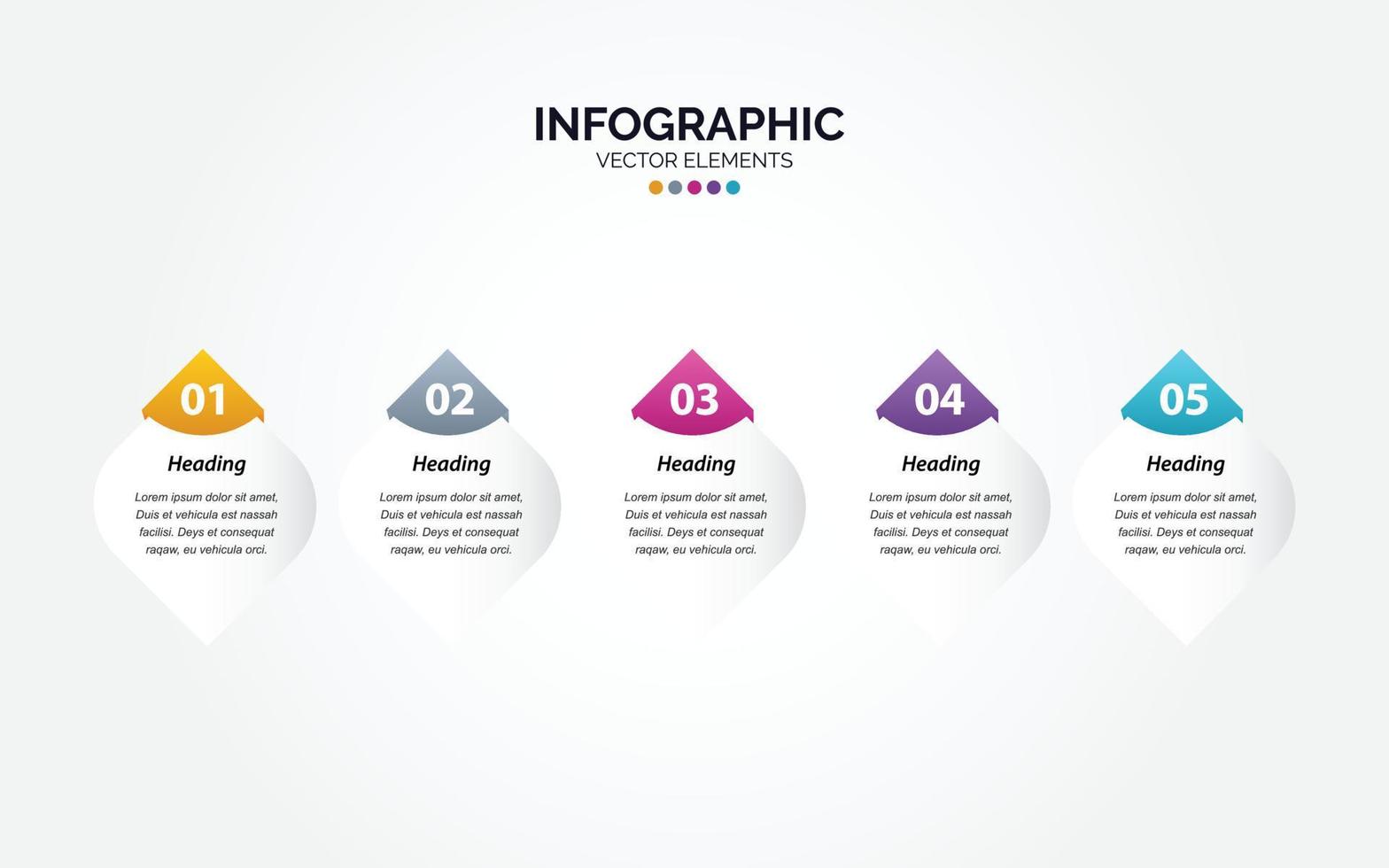 INFOGRAPHIC
VECTOR ELEMENTS

01
Heading
Lorem ipsum dolor sit amet, Duis et vehicula est nassah facilisi. Deys et consequat raqaw, eu vehicula orci.

02
Heading
Lorem ipsum dolor sit amet, Duis et vehicula est nassah facilisi. Deys et consequat raqaw, eu vehicula orci.

03
Heading
Lorem ipsum dolor sit amet, Duis et vehicula est nassah facilisi. Deys et consequat raqaw, eu vehicula orci.

04
Heading
Lorem ipsum dolor sit amet, Duis et vehicula est nassah facilisi. Deys et consequat raqaw, eu vehicula orci.

05
Heading
Lorem ipsum dolor sit amet, Duis et vehicula est nassah facilisi. Deys et consequat raqaw, eu vehicula orci.