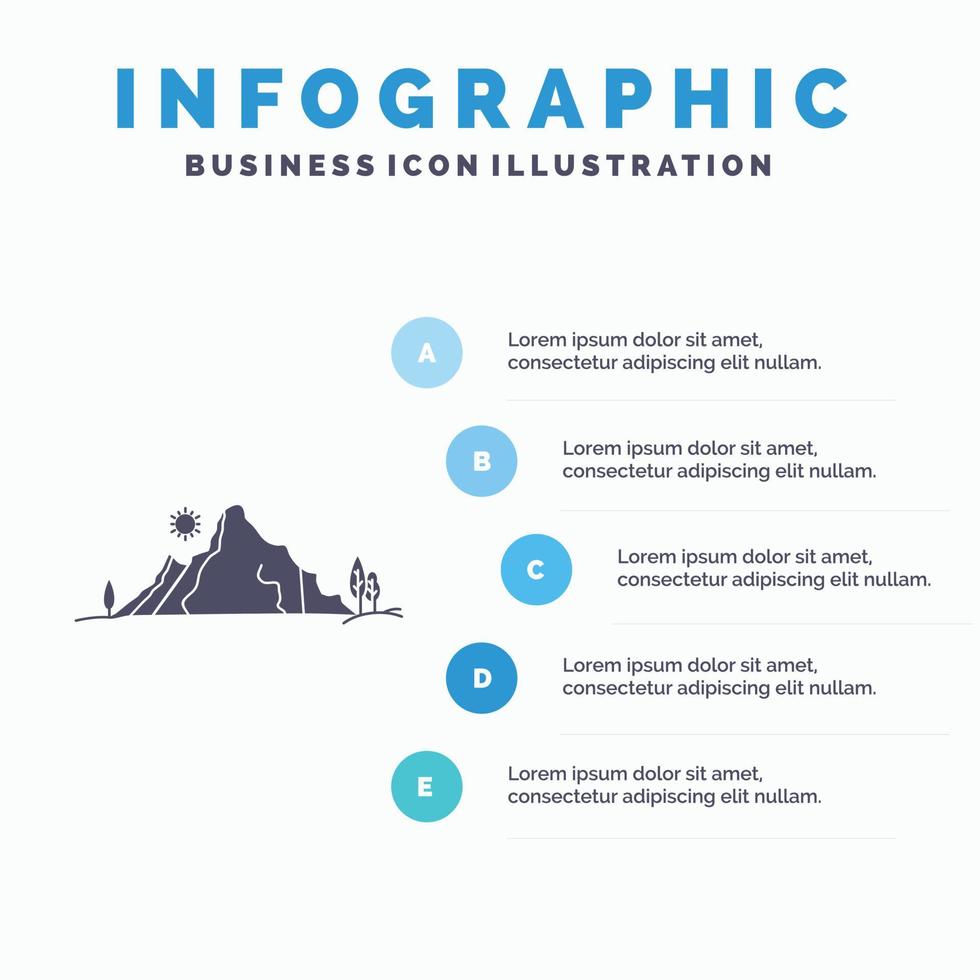 INFOGRAPHIC
BUSINESS ICON ILLUSTRATION

A
Lorem ipsum dolor sit amet, consectetur adipiscing elit nullam.

B
Lorem ipsum dolor sit amet, consectetur adipiscing elit nullam.

C
Lorem ipsum dolor sit amet, consectetur adipiscing elit nullam.

D
Lorem ipsum dolor sit amet, consectetur adipiscing elit nullam.

E
Lorem ipsum dolor sit amet, consectetur adipiscing elit nullam.