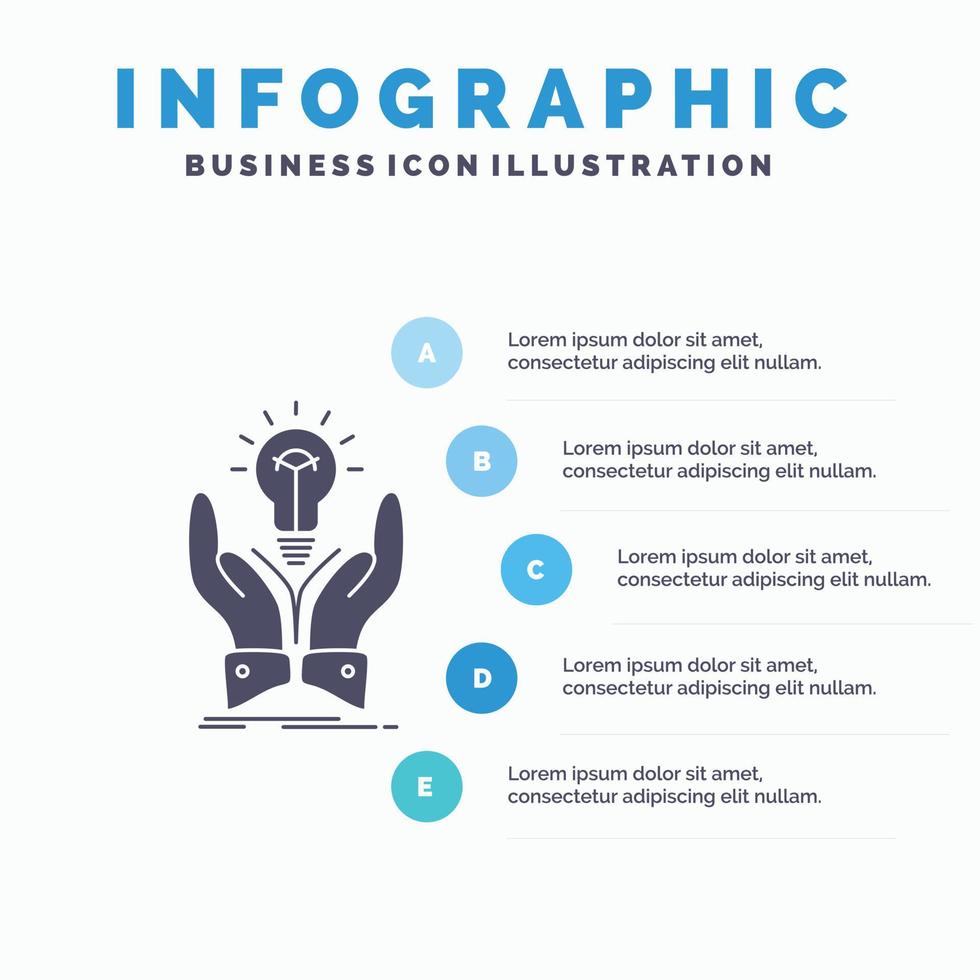 INFOGRAPHIC
BUSINESS ICON ILLUSTRATION

A
Lorem ipsum dolor sit amet, consectetur adipiscing elit nullam.

B
Lorem ipsum dolor sit amet, consectetur adipiscing elit nullam.

C
Lorem ipsum dolor sit amet, consectetur adipiscing elit nullam.

D
Lorem ipsum dolor sit amet, consectetur adipiscing elit nullam.

E
Lorem ipsum dolor sit amet, consectetur adipiscing elit nullam.