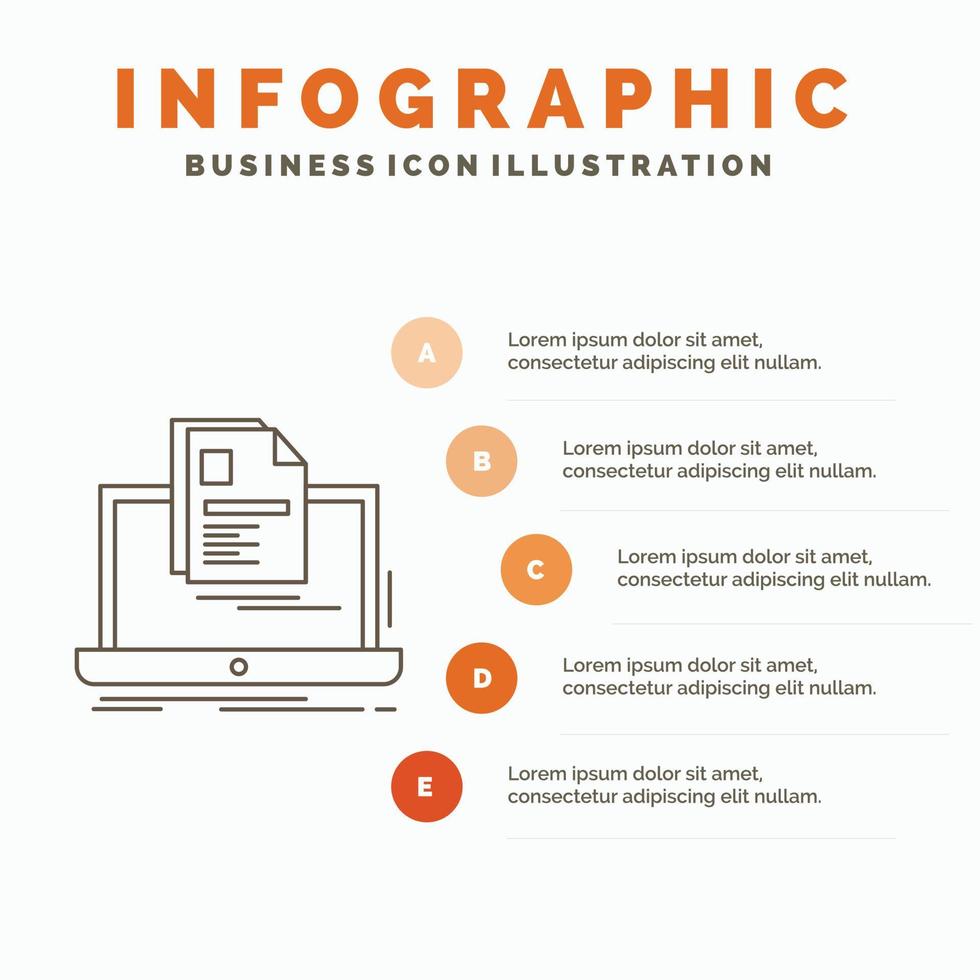 INFOGRAPHIC
BUSINESS ICON ILLUSTRATION

A
Lorem ipsum dolor sit amet, consectetur adipiscing elit nullam.

B
Lorem ipsum dolor sit amet, consectetur adipiscing elit nullam.

C
Lorem ipsum dolor sit amet, consectetur adipiscing elit nullam.

D
Lorem ipsum dolor sit amet, consectetur adipiscing elit nullam.

E
Lorem ipsum dolor sit amet, consectetur adipiscing elit nullam.