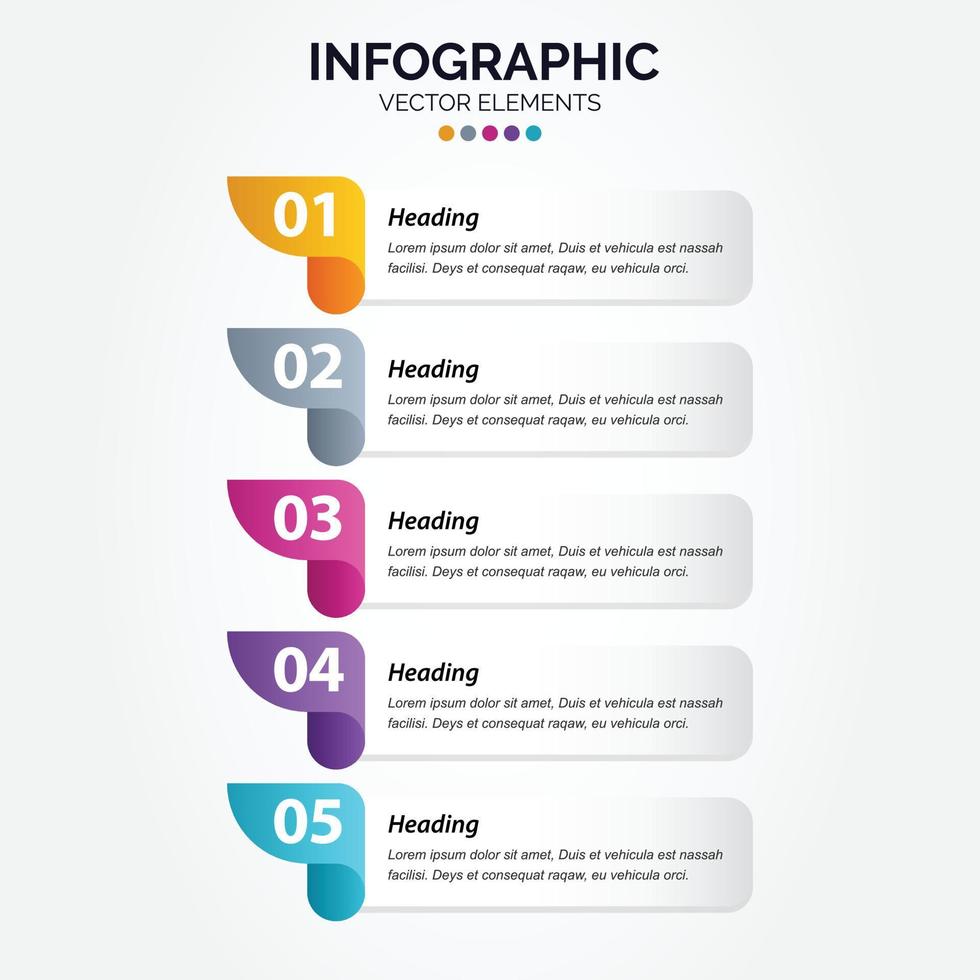 INFOGRAPHIC
VECTOR ELEMENTS

01
Heading
Lorem ipsum dolor sit amet, Duis et vehicula est nassah facilisi. Deys et consequat raqaw, eu vehicula orci.

02
Heading
Lorem ipsum dolor sit amet, Duis et vehicula est nassah facilisi. Deys et consequat raqaw, eu vehicula orci.

03
Heading
Lorem ipsum dolor sit amet, Duis et vehicula est nassah facilisi. Deys et consequat raqaw, eu vehicula orci.

04
Heading
Lorem ipsum dolor sit amet, Duis et vehicula est nassah facilisi. Deys et consequat raqaw, eu vehicula orci.

05
Heading
Lorem ipsum dolor sit amet, Duis et vehicula est nassah facilisi. Deys et consequat raqaw, eu vehicula orci.