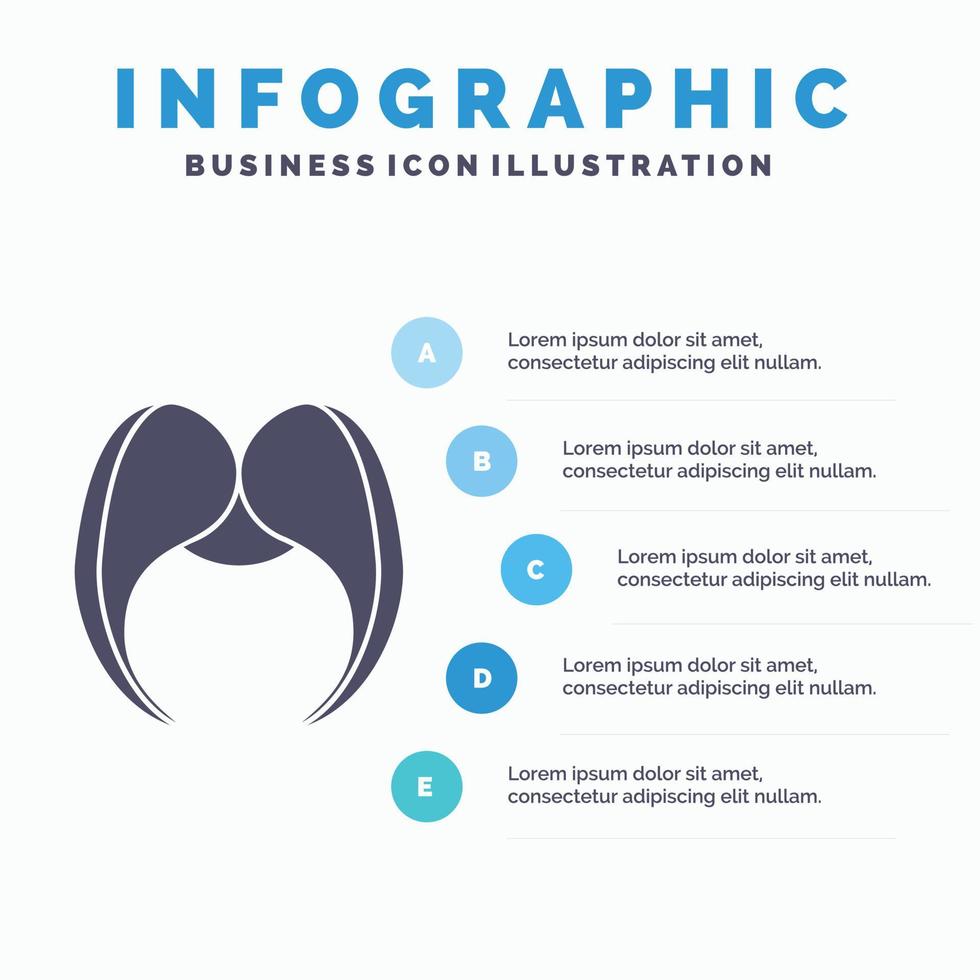 INFOGRAPHIC
BUSINESS ICON ILLUSTRATION

A
Lorem ipsum dolor sit amet, consectetur adipiscing elit nullam.

B
Lorem ipsum dolor sit amet, consectetur adipiscing elit nullam.

C
Lorem ipsum dolor sit amet, consectetur adipiscing elit nullam.

D
Lorem ipsum dolor sit amet, consectetur adipiscing elit nullam.

E
Lorem ipsum dolor sit amet, consectetur adipiscing elit nullam.