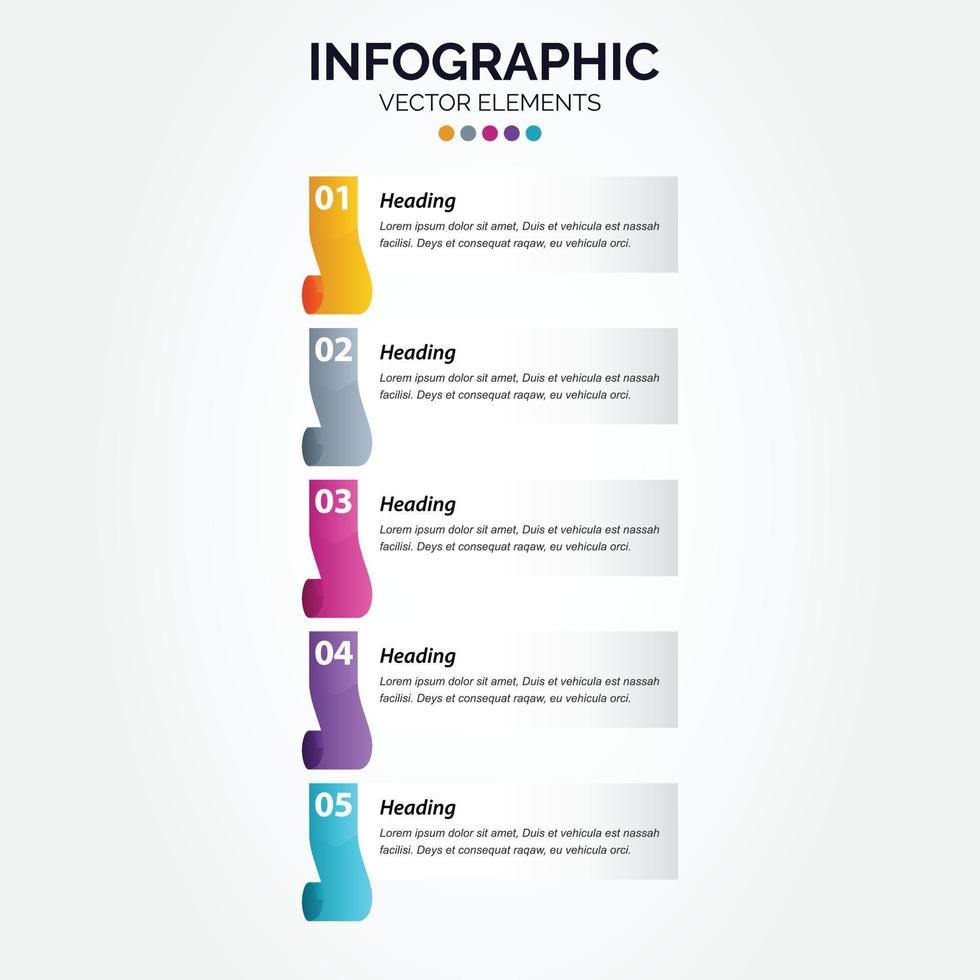 INFOGRAPHIC
VECTOR ELEMENTS

01
Heading
Lorem ipsum dolor sit amet, Duis et vehicula est nassah facilisi. Deys et consequat raqaw, eu vehicula orci.

02
Heading
Lorem ipsum dolor sit amet, Duis et vehicula est nassah facilisi. Deys et consequat raqaw, eu vehicula orci.

03
Heading
Lorem ipsum dolor sit amet, Duis et vehicula est nassah facilisi. Deys et consequat raqaw, eu vehicula orci.

04
Heading
Lorem ipsum dolor sit amet, Duis et vehicula est nassah facilisi. Deys et consequat raqaw, eu vehicula orci.

05
Heading
Lorem ipsum dolor sit amet, Duis et vehicula est nassah facilisi. Deys et consequat raqaw, eu vehicula orci.