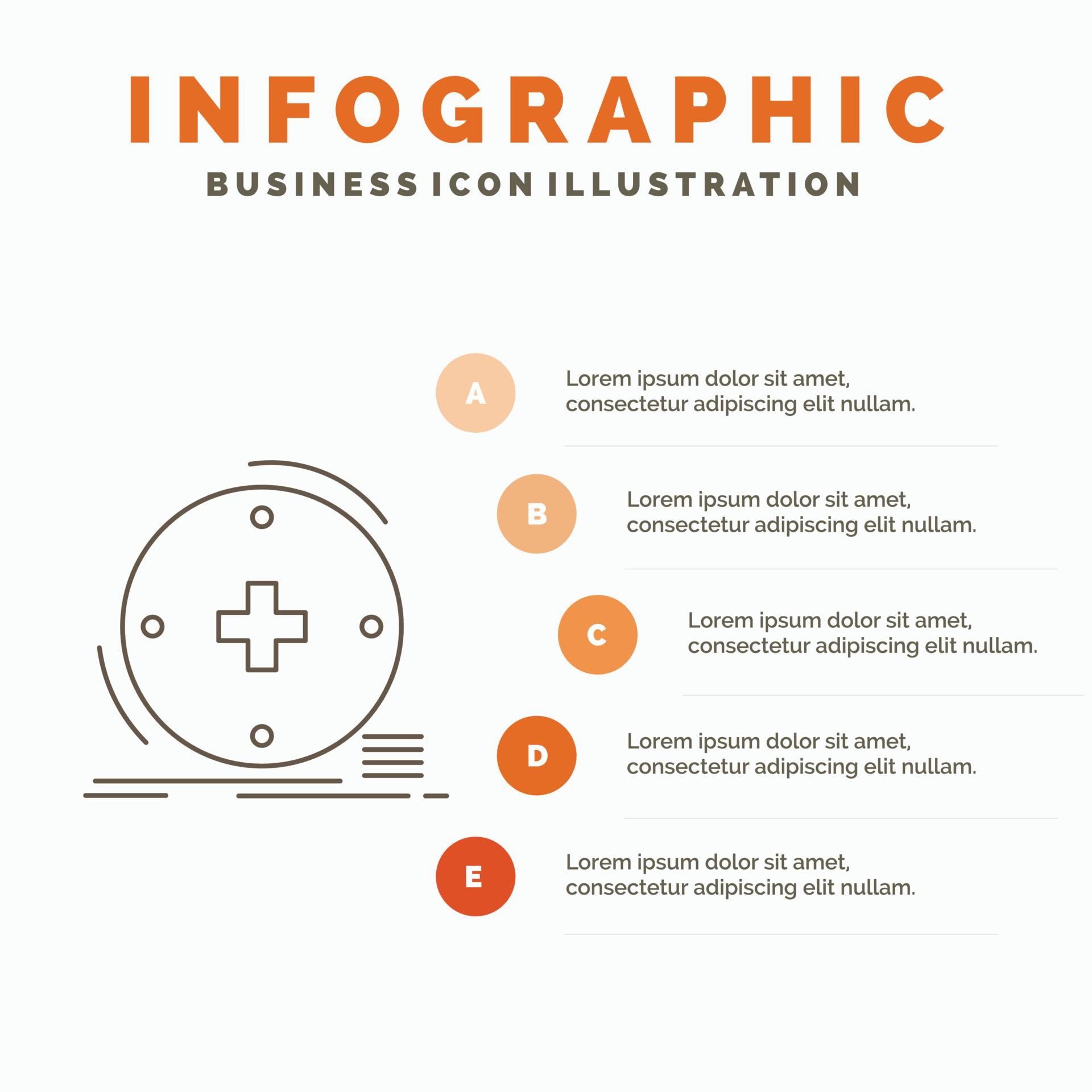 INFOGRAPHIC

BUSINESS ICON ILLUSTRATION

A

Lorem ipsum dolor sit amet, consectetur adipiscing elit nullam.

B

Lorem ipsum dolor sit amet, consectetur adipiscing elit nullam.

C

Lorem ipsum dolor sit amet, consectetur adipiscing elit nullam.

D

Lorem ipsum dolor sit amet, consectetur adipiscing elit nullam.

E

Lorem ipsum dolor sit amet, consectetur adipiscing elit nullam.