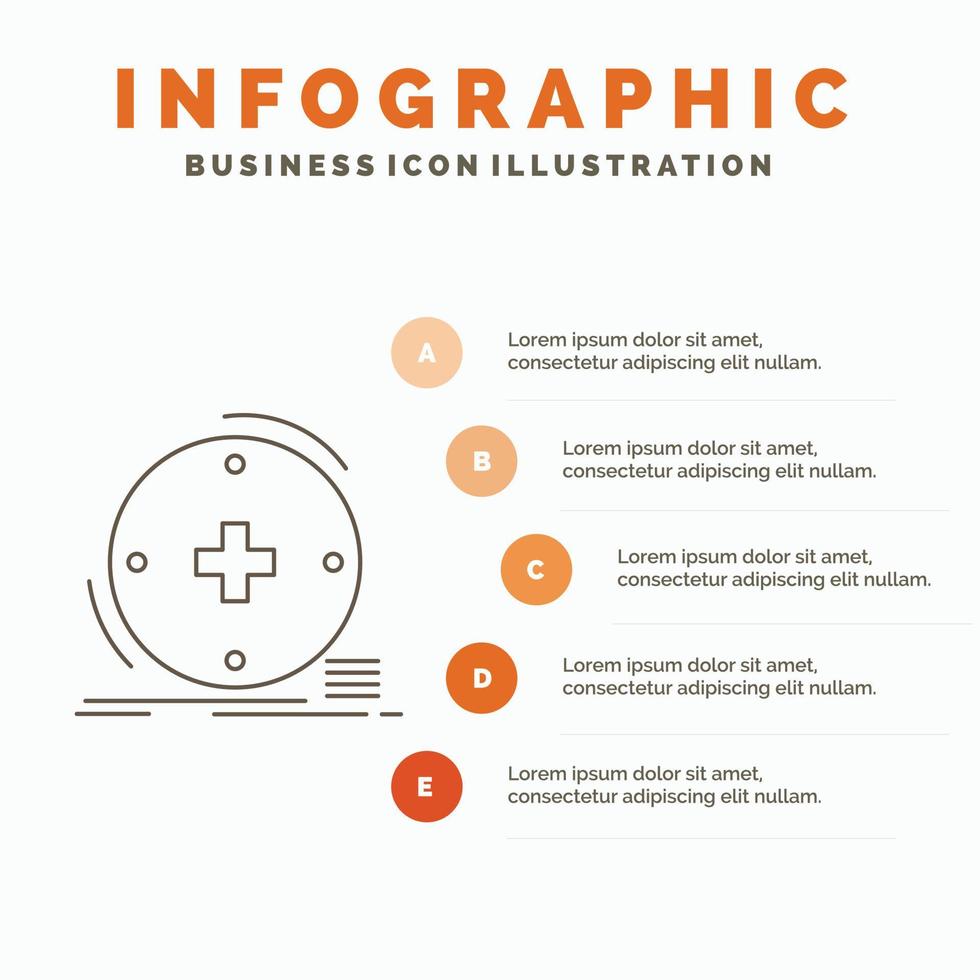 INFOGRAPHIC
BUSINESS ICON ILLUSTRATION

A
Lorem ipsum dolor sit amet, consectetur adipiscing elit nullam.

B
Lorem ipsum dolor sit amet, consectetur adipiscing elit nullam.

C
Lorem ipsum dolor sit amet, consectetur adipiscing elit nullam.

D
Lorem ipsum dolor sit amet, consectetur adipiscing elit nullam.

E
Lorem ipsum dolor sit amet, consectetur adipiscing elit nullam.