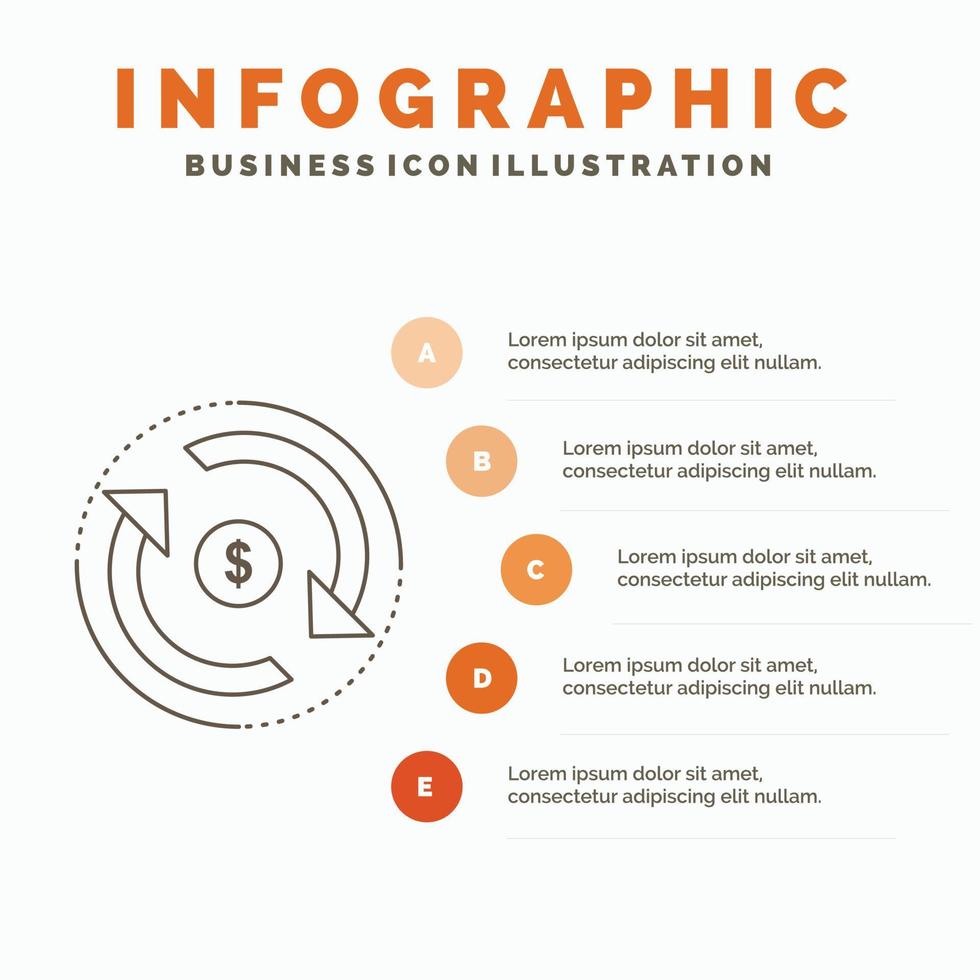 INFOGRAPHIC
BUSINESS ICON ILLUSTRATION

$

A
Lorem ipsum dolor sit amet, consectetur adipiscing elit nullam.

B
Lorem ipsum dolor sit amet, consectetur adipiscing elit nullam.

C
Lorem ipsum dolor sit amet, consectetur adipiscing elit nullam.

D
Lorem ipsum dolor sit amet, consectetur adipiscing elit nullam.

E
Lorem ipsum dolor sit amet, consectetur adipiscing elit nullam.