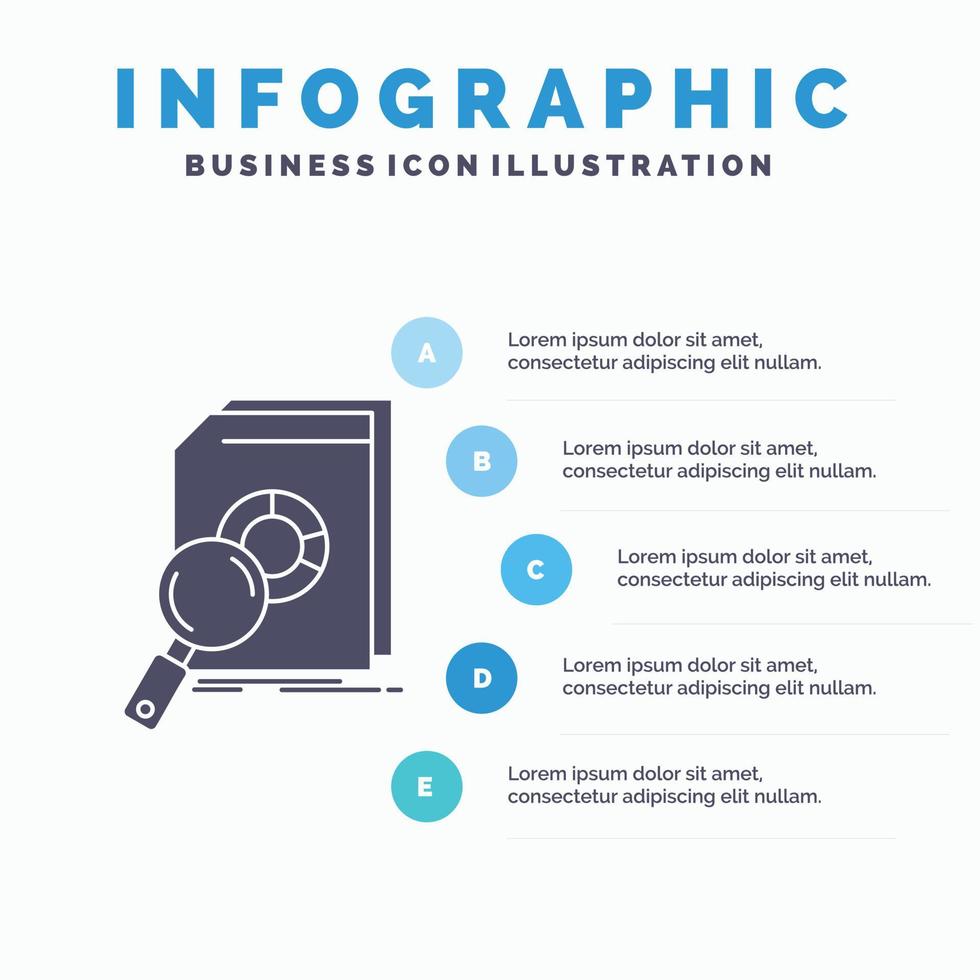 INFOGRAPHIC
BUSINESS ICON ILLUSTRATION

A
Lorem ipsum dolor sit amet, consectetur adipiscing elit nullam.

B
Lorem ipsum dolor sit amet, consectetur adipiscing elit nullam.

C
Lorem ipsum dolor sit amet, consectetur adipiscing elit nullam.

D
Lorem ipsum dolor sit amet, consectetur adipiscing elit nullam.

E
Lorem ipsum dolor sit amet, consectetur adipiscing elit nullam.