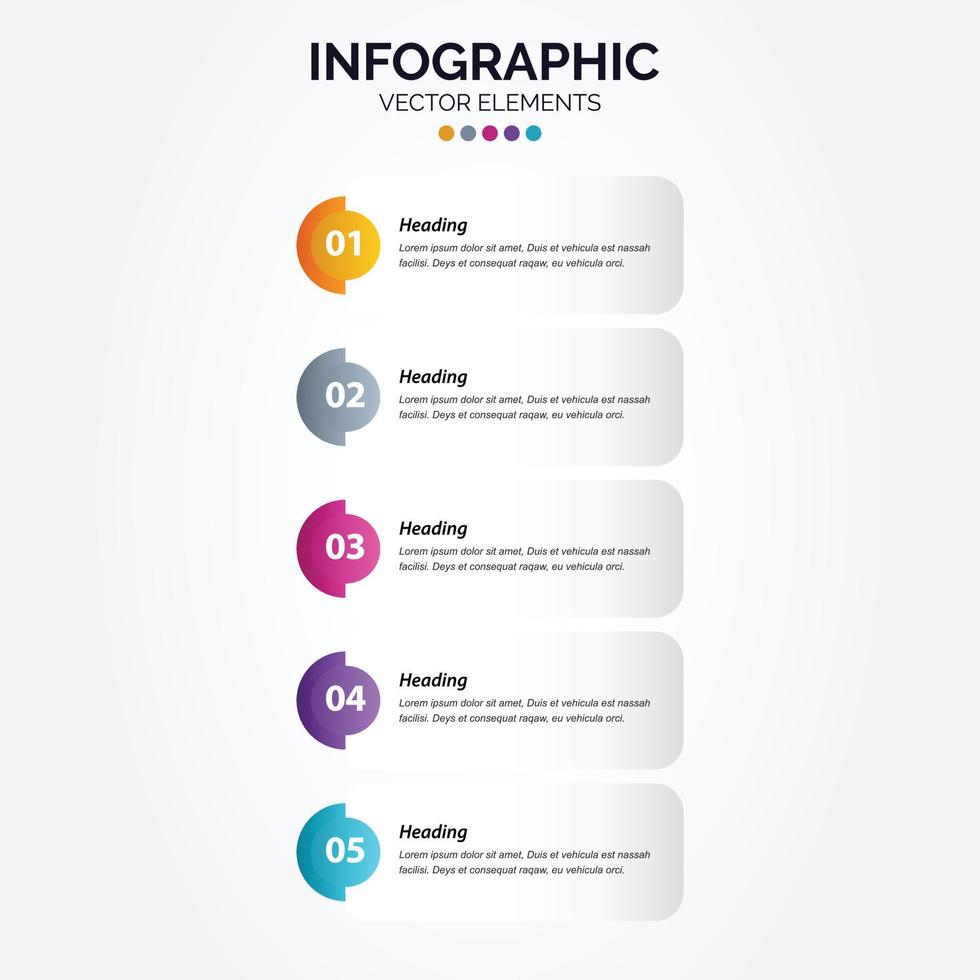 INFOGRAPHIC
VECTOR ELEMENTS

01
Heading
Lorem ipsum dolor sit amet, Duis et vehicula est nassah facilisi. Deys et consequat raqaw, eu vehicula orci.

02
Heading
Lorem ipsum dolor sit amet, Duis et vehicula est nassah facilisi. Deys et consequat raqaw, eu vehicula orci.

03
Heading
Lorem ipsum dolor sit amet, Duis et vehicula est nassah facilisi. Deys et consequat raqaw, eu vehicula orci.

04
Heading
Lorem ipsum dolor sit amet, Duis et vehicula est nassah facilisi. Deys et consequat raqaw, eu vehicula orci.

05
Heading
Lorem ipsum dolor sit amet, Duis et vehicula est nassah facilisi. Deys et consequat raqaw, eu vehicula orci.