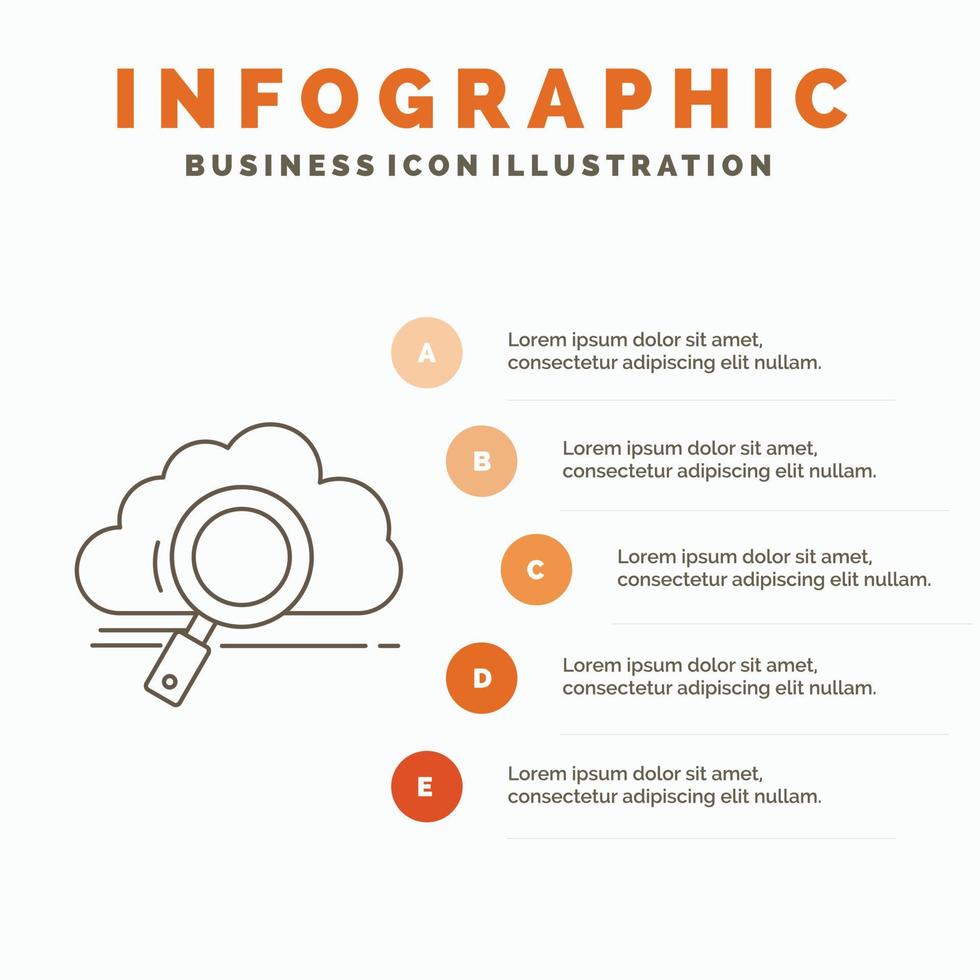 INFOGRAPHIC
BUSINESS ICON ILLUSTRATION

A
Lorem ipsum dolor sit amet, consectetur adipiscing elit nullam.

B
Lorem ipsum dolor sit amet, consectetur adipiscing elit nullam.

C
Lorem ipsum dolor sit amet, consectetur adipiscing elit nullam.

D
Lorem ipsum dolor sit amet, consectetur adipiscing elit nullam.

E
Lorem ipsum dolor sit amet, consectetur adipiscing elit nullam.